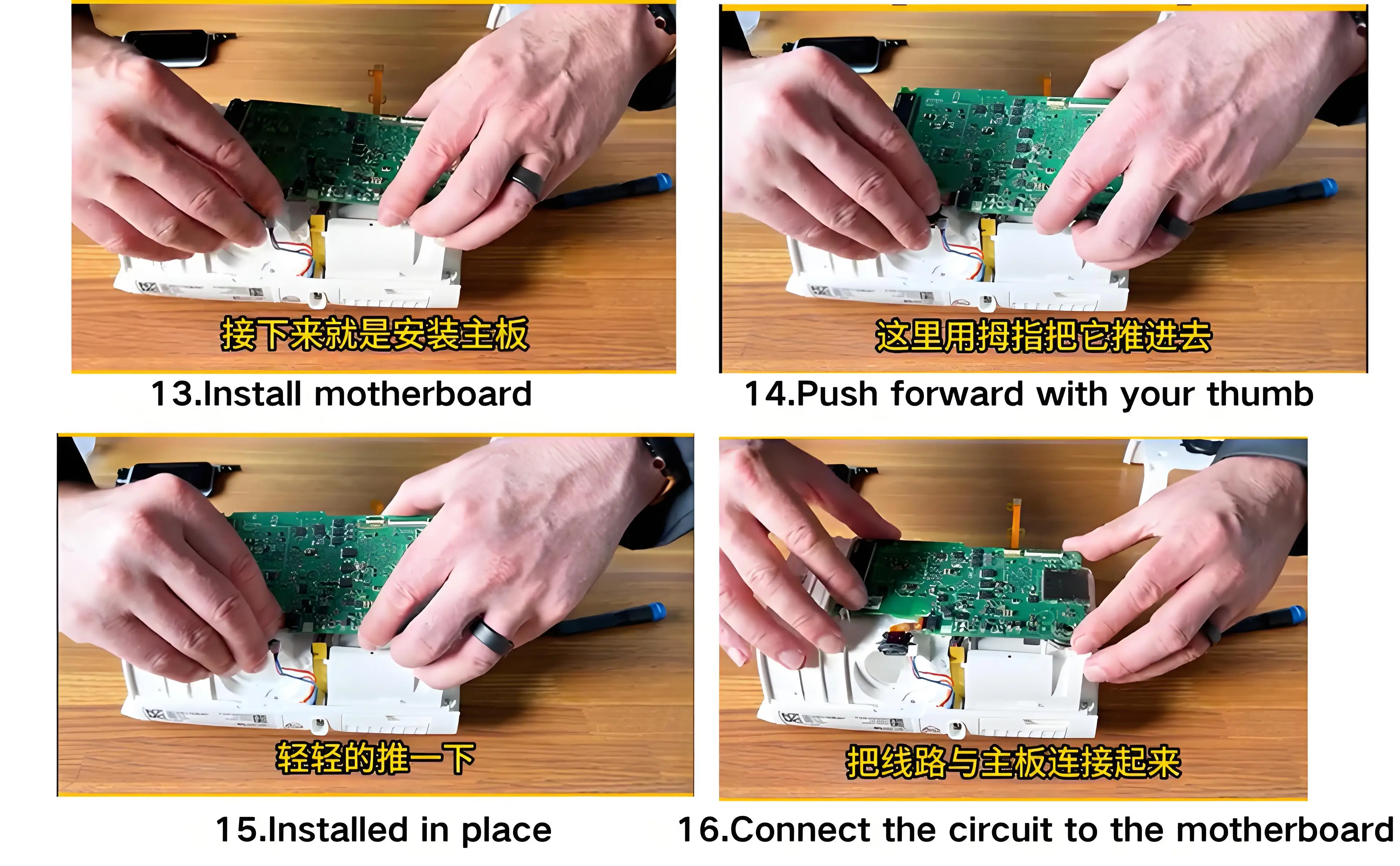 接下来就是安装主板

13.Install motherboard

这里用拇指把它推进去

14.Push forward with your thumb

轻轻的推一下

15.Installed in place

把线路与主板连接起来

16.Connect the circuit to the motherboard