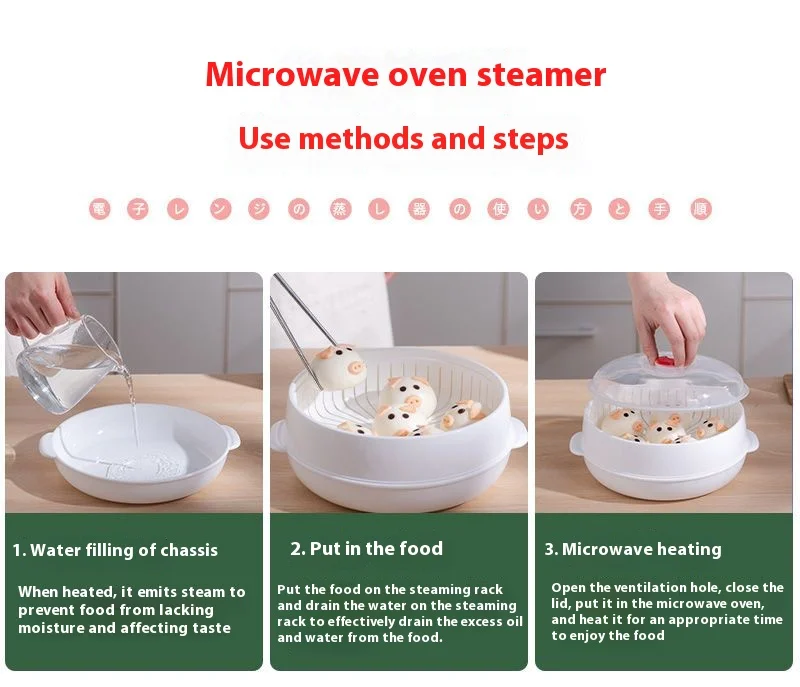 Microwave oven steamer

Use methods and steps

電子レンジの蒸し器の使い方と手順

1. Water filling of chassis

When heated, it emits steam to prevent food from lacking moisture and affecting taste

2. Put in the food

Put the food on the steaming rack and drain the water on the steaming rack to effectively drain the excess oil and water from the food.

3. Microwave heating

Open the ventilation hole, close the lid, put it in the microwave oven, and heat it for an appropriate time to enjoy the food