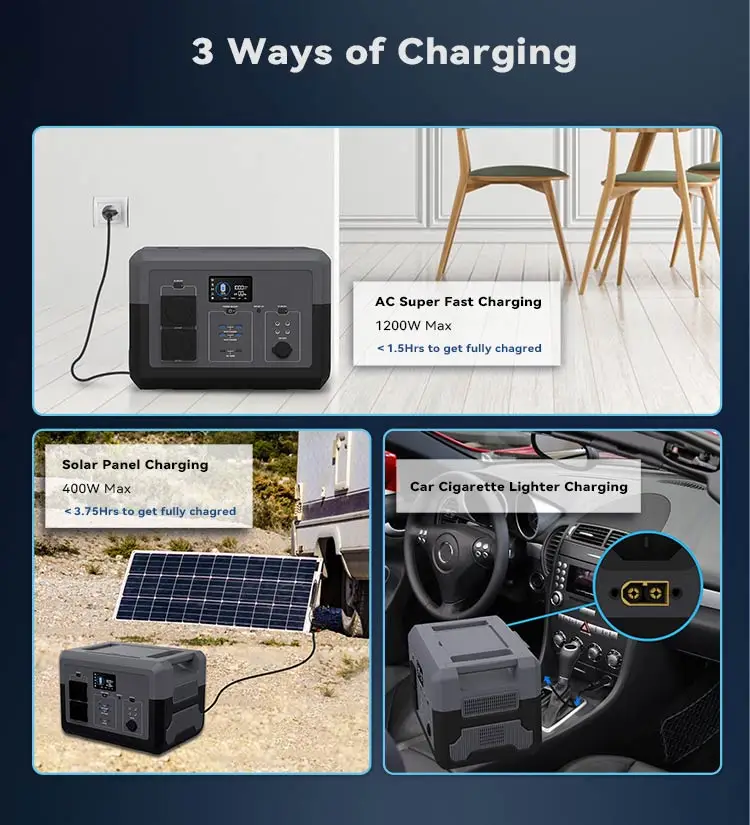 3 Ways of Charging

AC Super Fast Charging
1200W Max
< 1.5Hrs to get fully chagred

Solar Panel Charging
400W Max
< 3.75Hrs to get fully chagred

Car Cigarette Lighter Charging