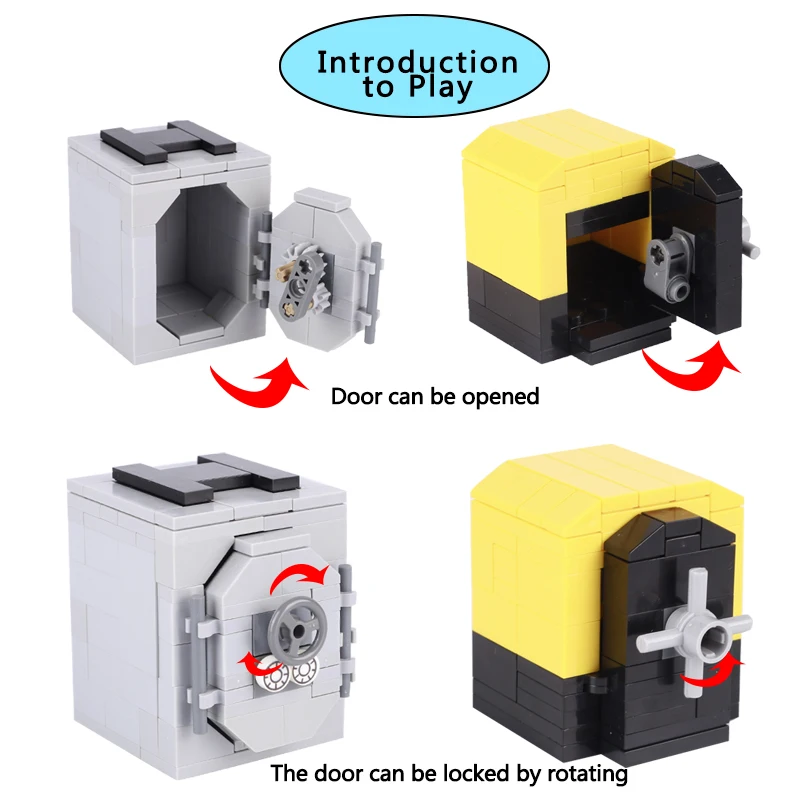 Introduction to Play

Door can be opened

The door can be locked by rotating