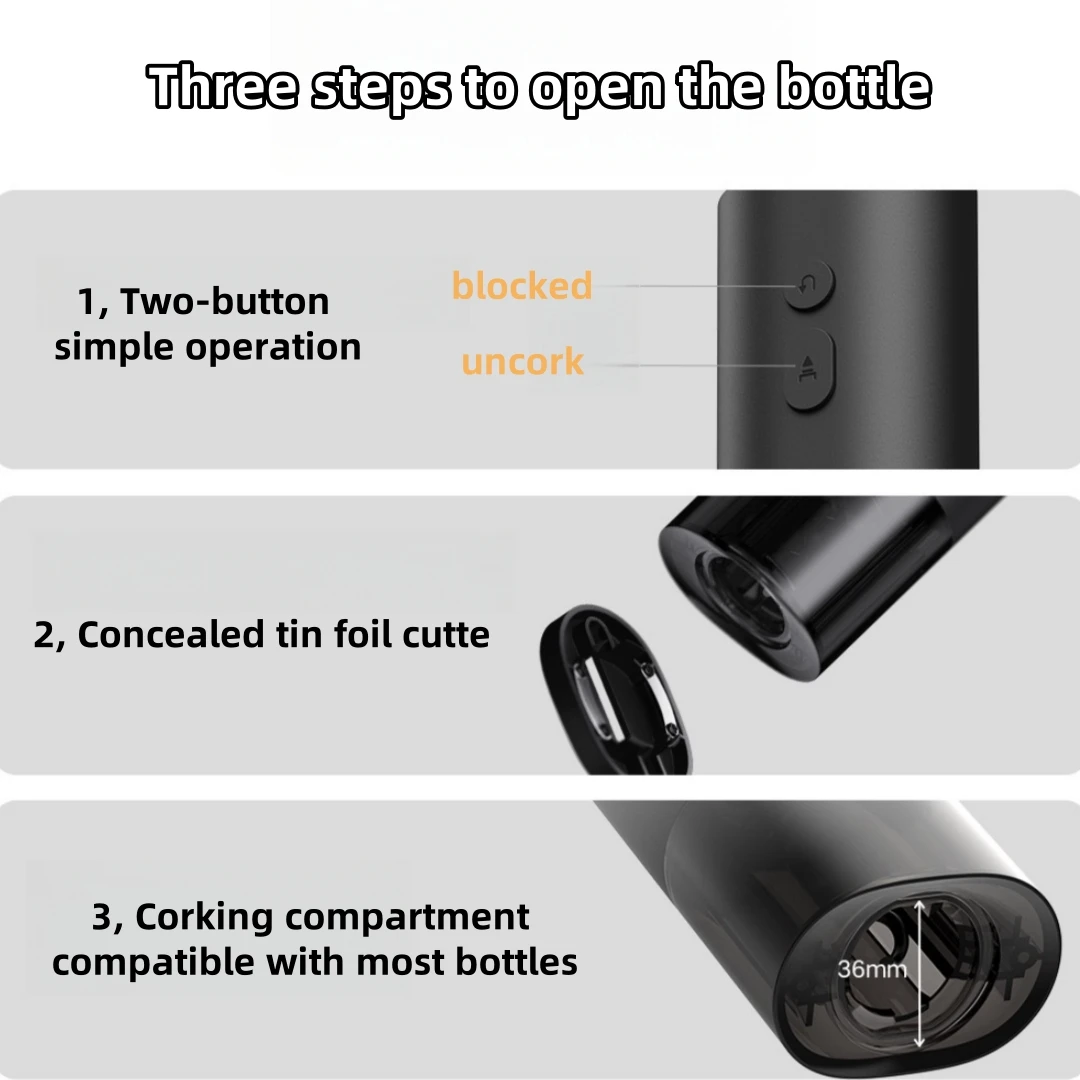 Three steps to open the bottle

1, Two-button simple operation

blocked

uncork

2, Concealed tin foil cutte

3, Corking compartment compatible with most bottles

36mm