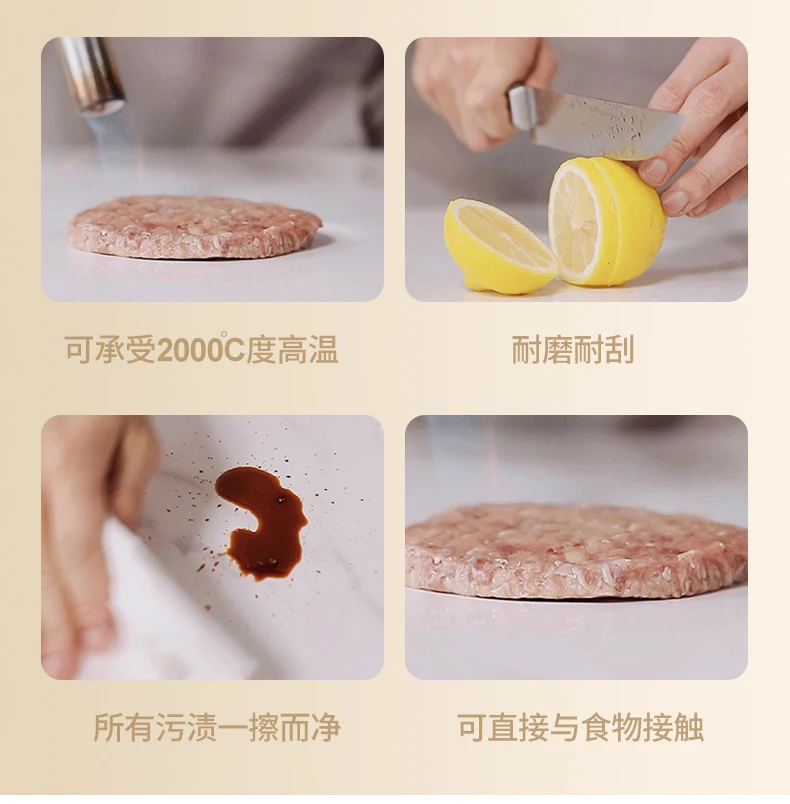 可承受2000℃度高温

耐磨耐刮

所有污渍一擦而净

可直接与食物接触