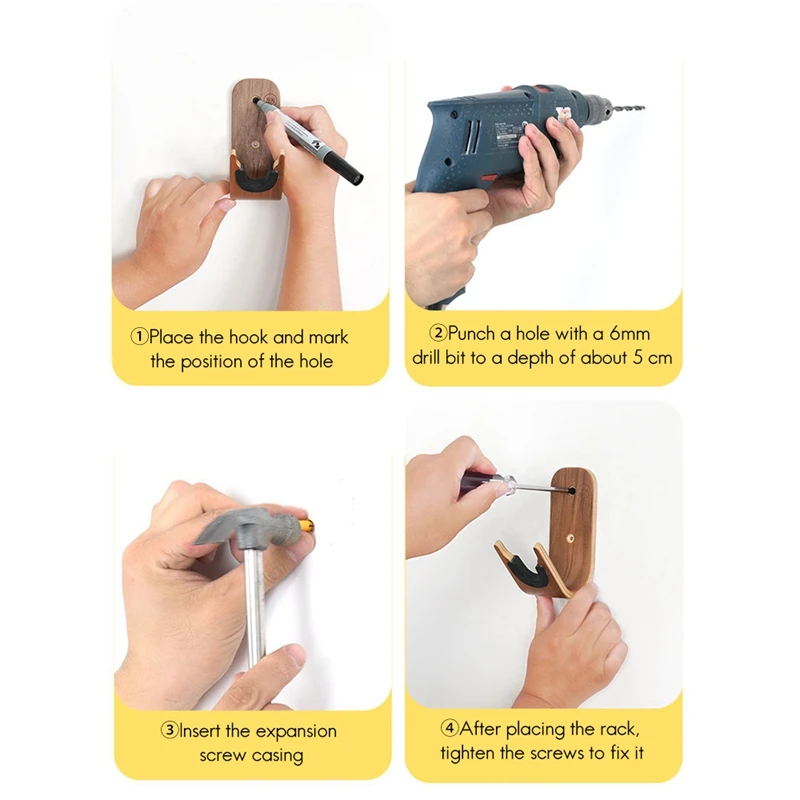 ①Place the hook and mark the position of the hole

②Punch a hole with a 6mm drill bit to a depth of about 5 cm

③Insert the expansion screw casing

④After placing the rack, tighten the screws to fix it