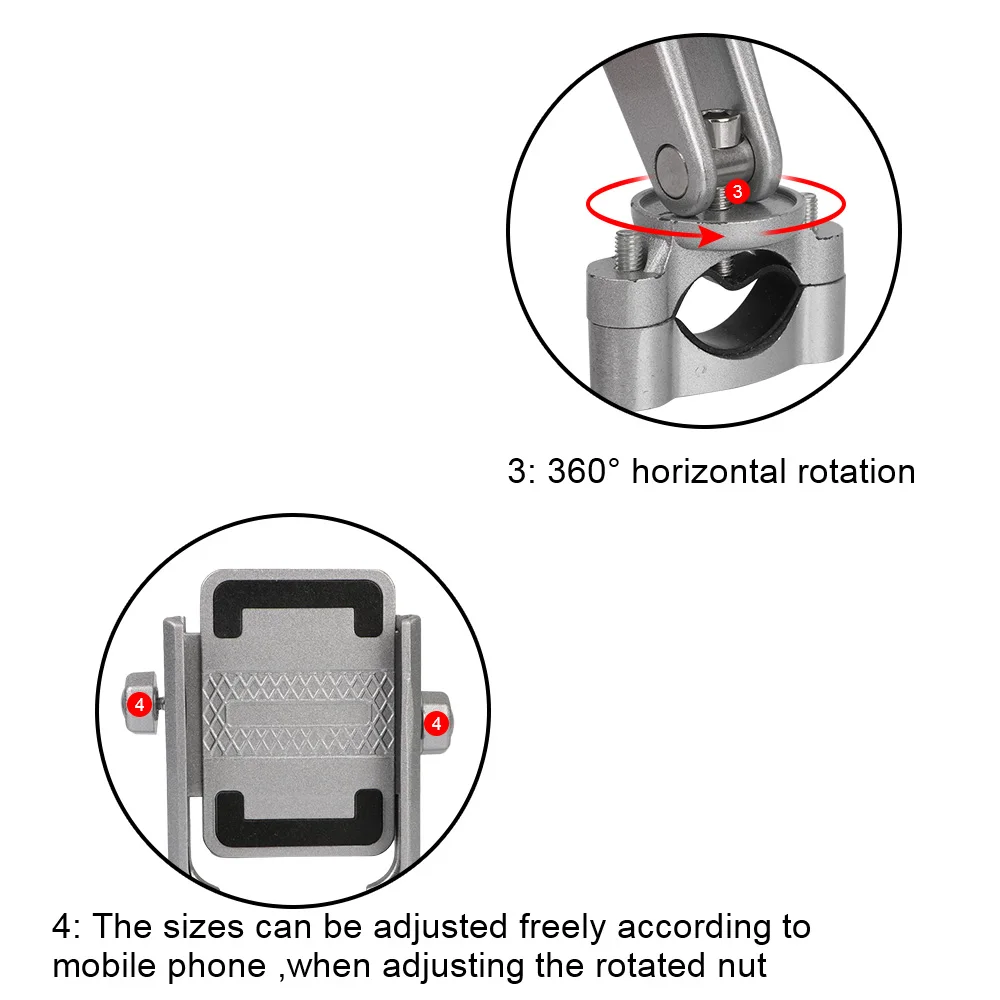 3

3: 360° horizontal rotation

4

4

4: The sizes can be adjusted freely according to mobile phone ,when adjusting the rotated nut