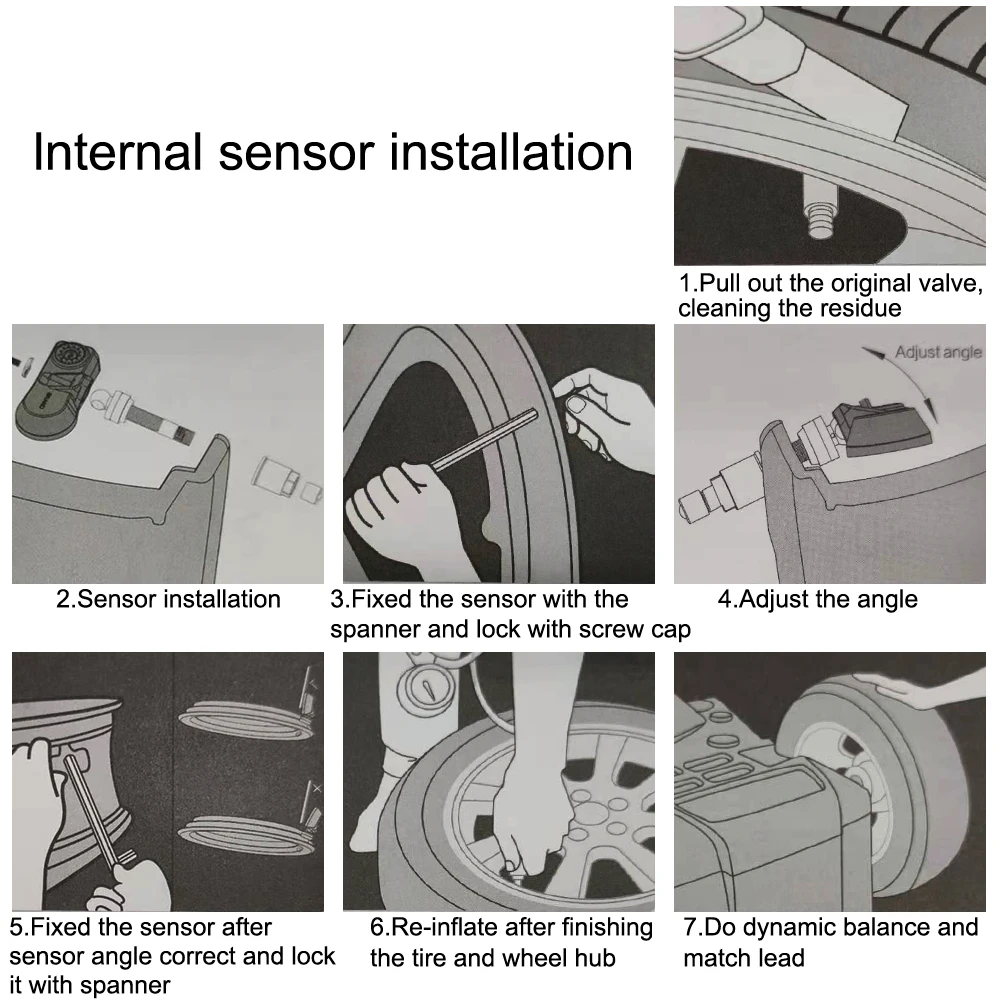 Internal sensor installation

1.Pull out the original valve, cleaning the residue

2.Sensor installation

3.Fixed the sensor with the spanner and lock with screw cap

Adjust angle

4.Adjust the angle

5.Fixed the sensor after sensor angle correct and lock it with spanner

6.Re-inflate after finishing the tire and wheel hub

7.Do dynamic balance and match lead