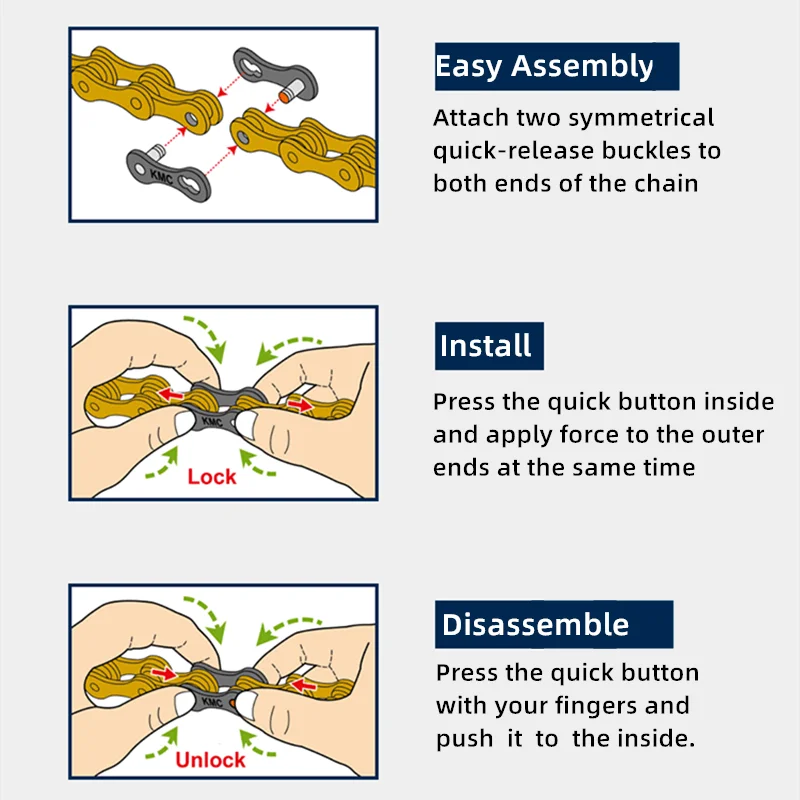 KMC

Easy Assembly

Attach two symmetrical quick-release buckles to both ends of the chain

KMC

Lock

Install

Press the quick button inside and apply force to the outer ends at the same time

KMC

Unlock

Disassemble

Press the quick button with your fingers and push it to the inside.