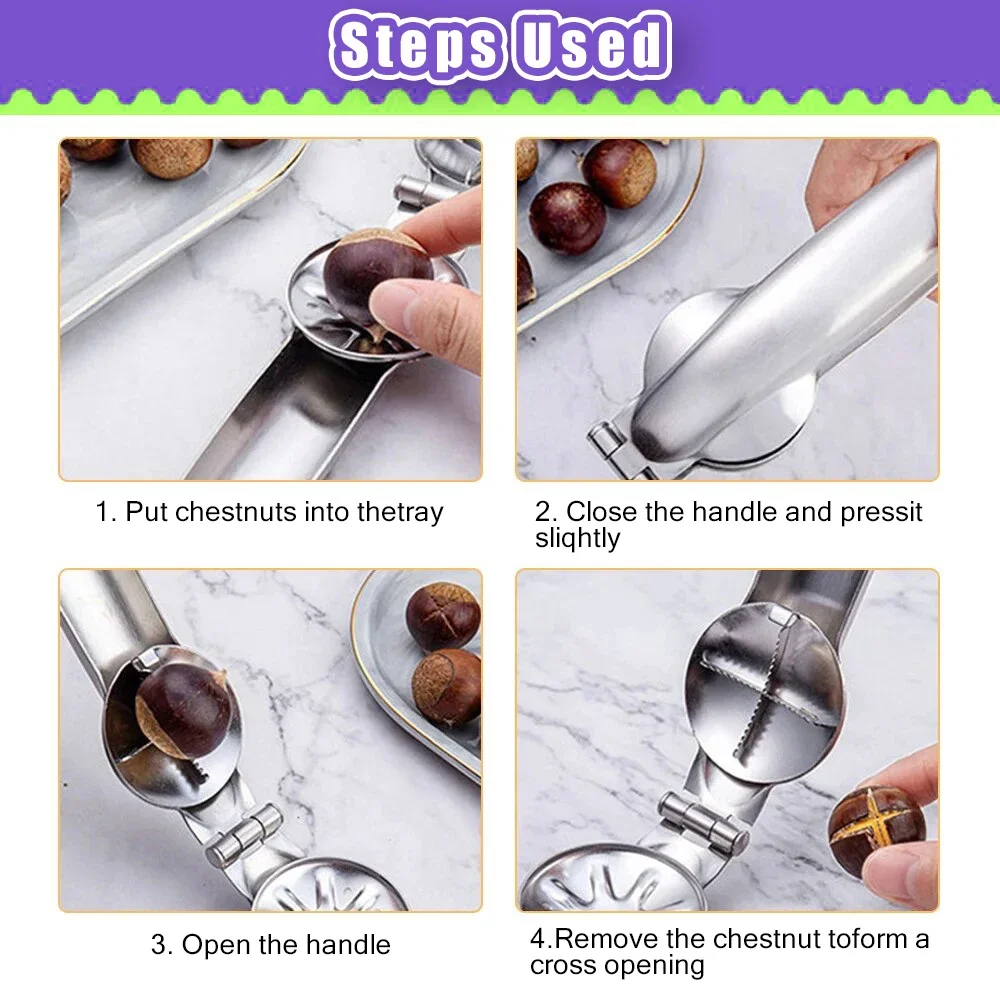 Steps Used

1. Put chestnuts into thetray

2. Close the handle and pressit sliqhtly

3. Open the handle

4.Remove the chestnut toform a cross opening