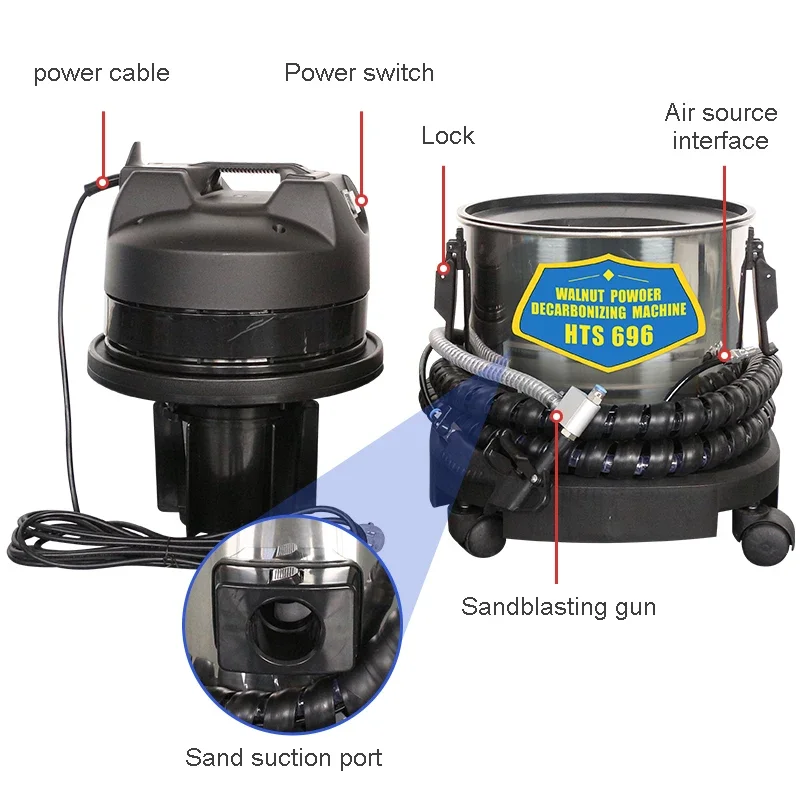 power cable

Power switch

Lock

Air source interface

WALNUT POWOER DECARBONIZING MACHINE HTS 696

Sandblasting gun

Sand suction port