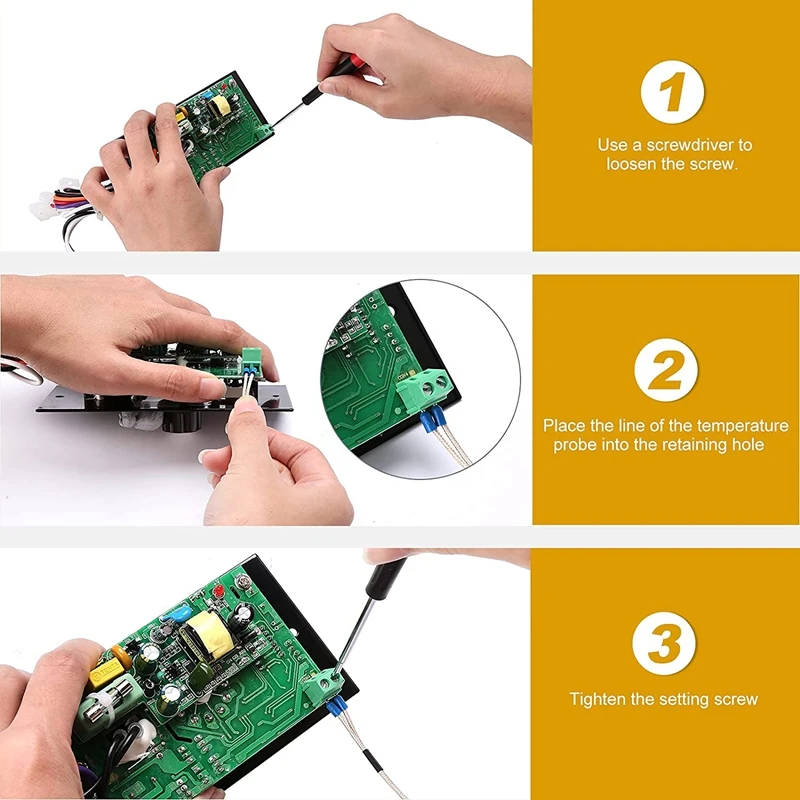 1

Use a screwdriver to loosen the screw.

2

Place the line of the temperature probe into the retaining hole

3

Tighten the setting screw