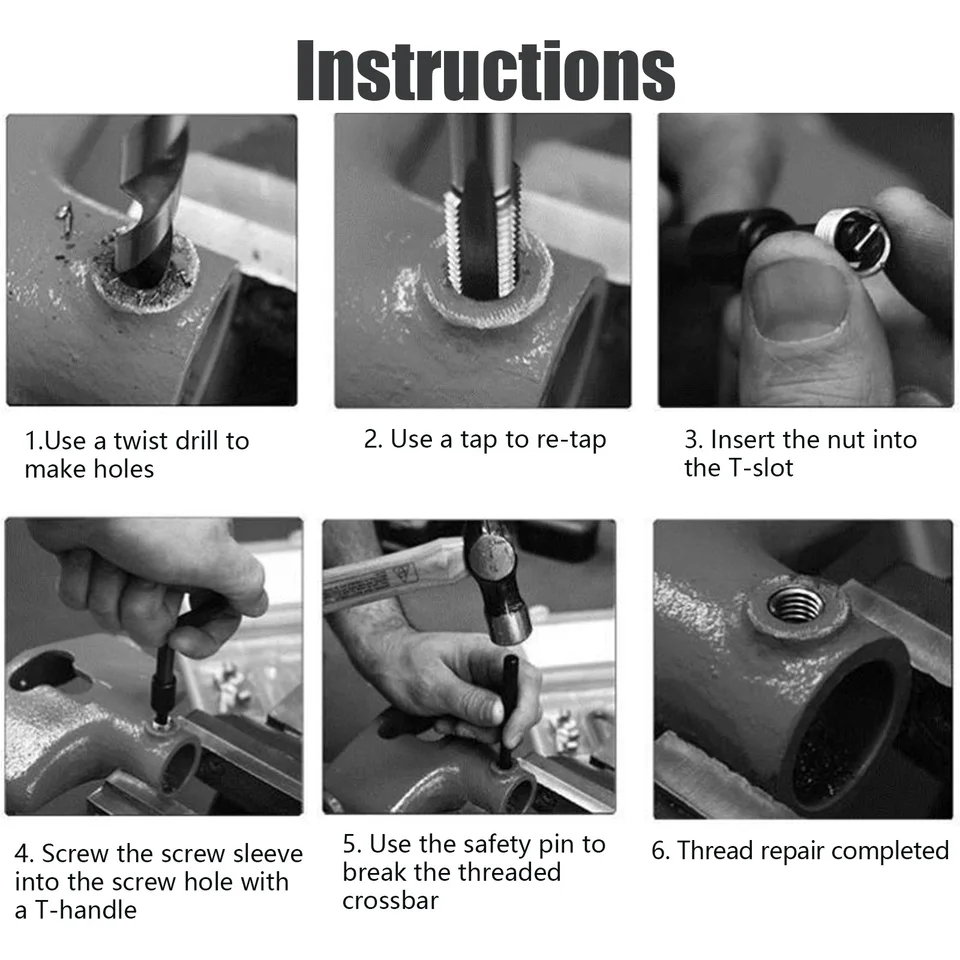 Instructions

1.Use a twist drill to make holes

2. Use a tap to re-tap

3. Insert the nut into the T-slot

4. Screw the screw sleeve into the screw hole with a T-handle

5. Use the safety pin to break the threaded crossbar

6. Thread repair completed