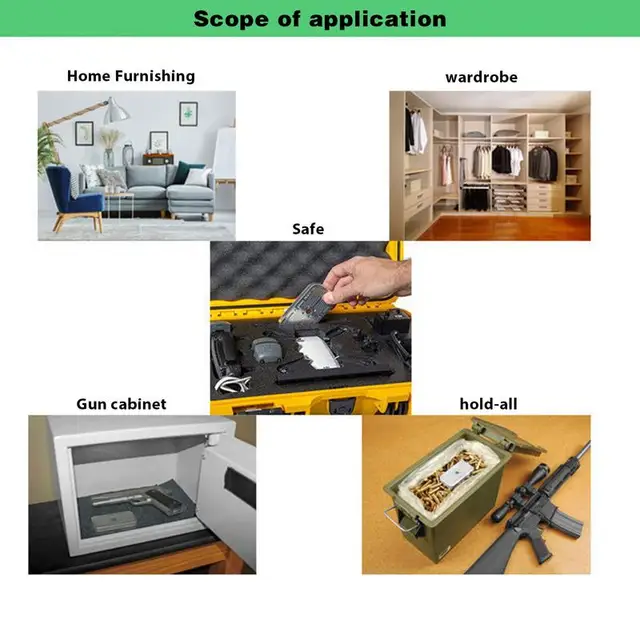 Scope of application

Home Furnishing

wardrobe

Safe

Gun cabinet

hold-all