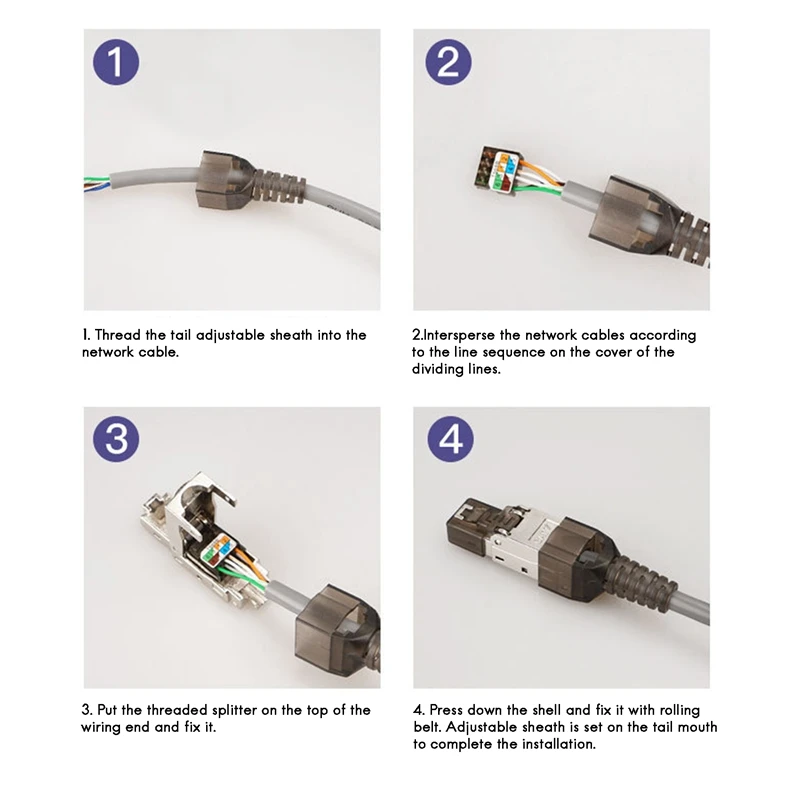 1

1. Thread the tail adjustable sheath into the network cable.

2

2.Intersperse the network cables according to the line sequence on the cover of the dividing lines.

3

3. Put the threaded splitter on the top of the wiring end and fix it.

4

4. Press down the shell and fix it with rolling belt. Adjustable sheath is set on the tail mouth to complete the installation.