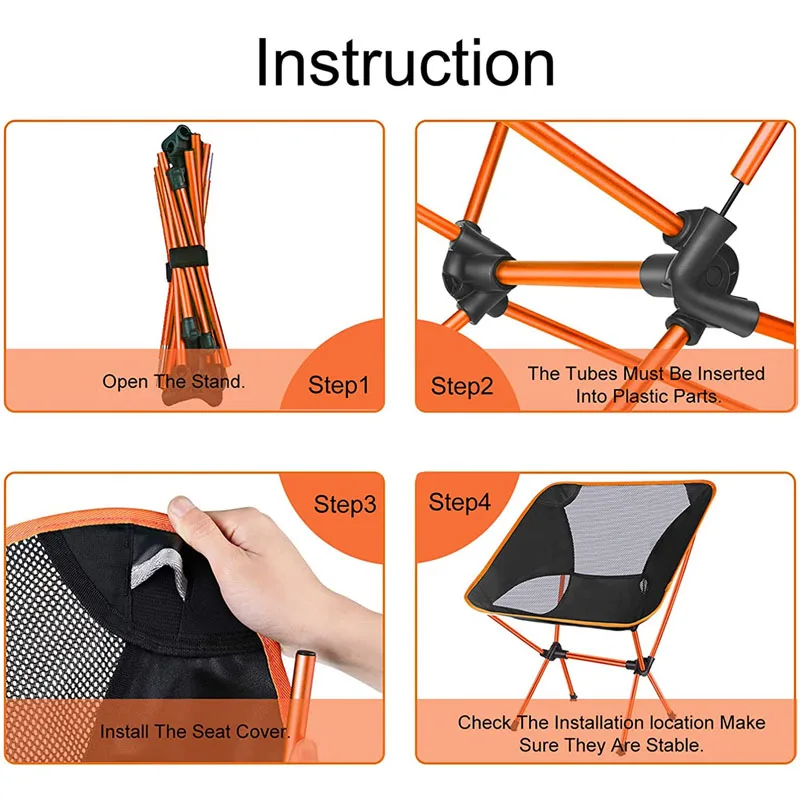 Instruction

Open The Stand.

Step1

Step2

The Tubes Must Be Inserted Into Plastic Parts.

Step3

Install The Seat Cover.

Step4

Check The Installation location Make Sure They Are Stable.