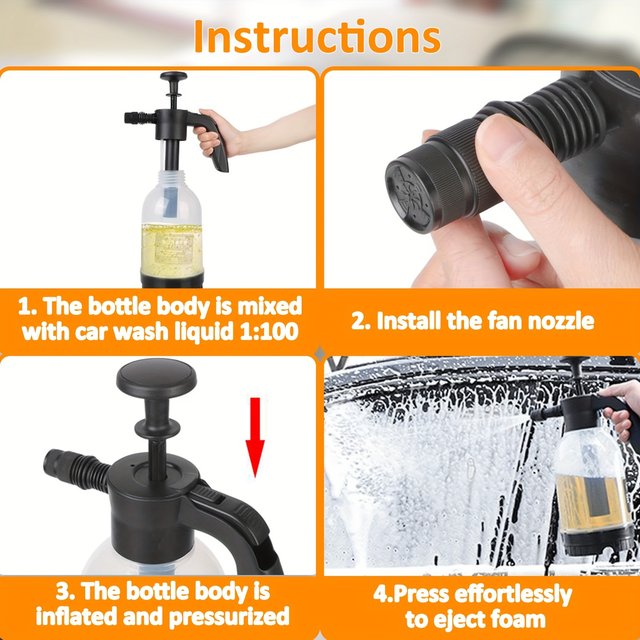 Instructions

1. The bottle body is mixed with car wash liquid 1:100

2. Install the fan nozzle

3. The bottle body is inflated and pressurized

4.Press effortlessly to eject foam