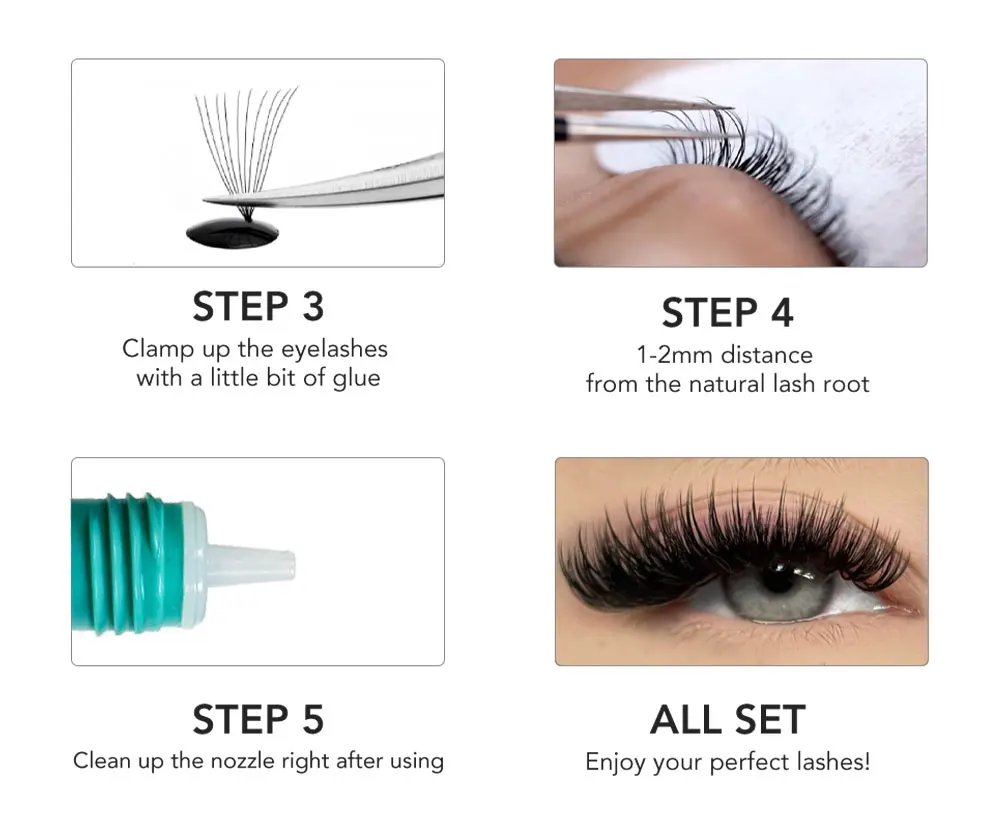 STEP 3
Clamp up the eyelashes with a little bit of glue

STEP 4
1-2mm distance from the natural lash root

STEP 5
Clean up the nozzle right after using

ALL SET
Enjoy your perfect lashes!