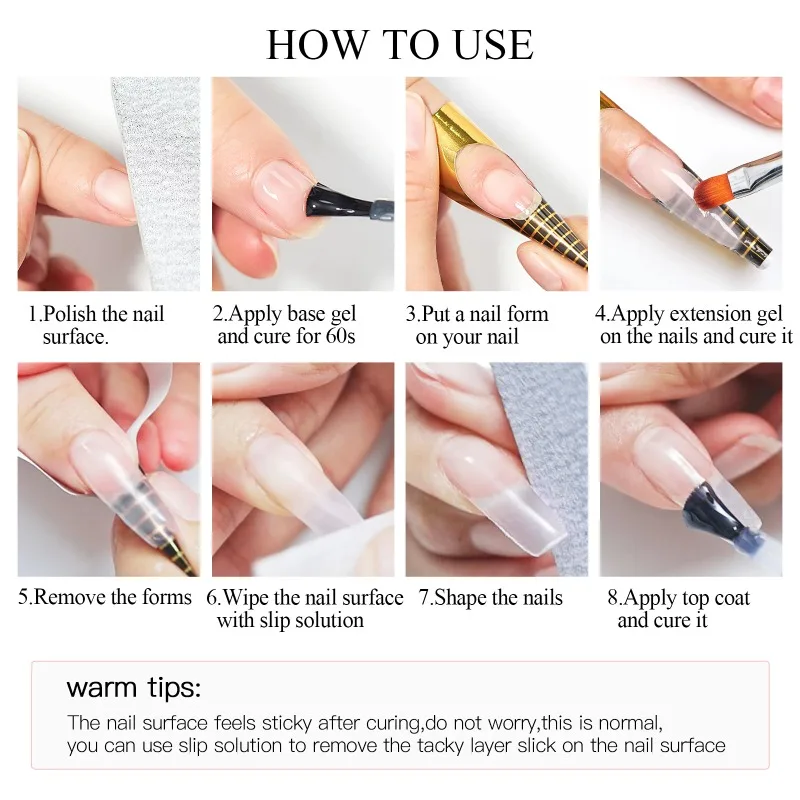 HOW TO USE

1.Polish the nail surface.

2.Apply base gel and cure for 60s

3.Put a nail form on your nail

4.Apply extension gel on the nails and cure it

5.Remove the forms

6.Wipe the nail surface with slip solution

7.Shape the nails

8.Apply top coat and cure it

warm tips:

The nail surface feels sticky after curing,do not worry,this is normal, you can use slip solution to remove the tacky layer slick on the nail surface