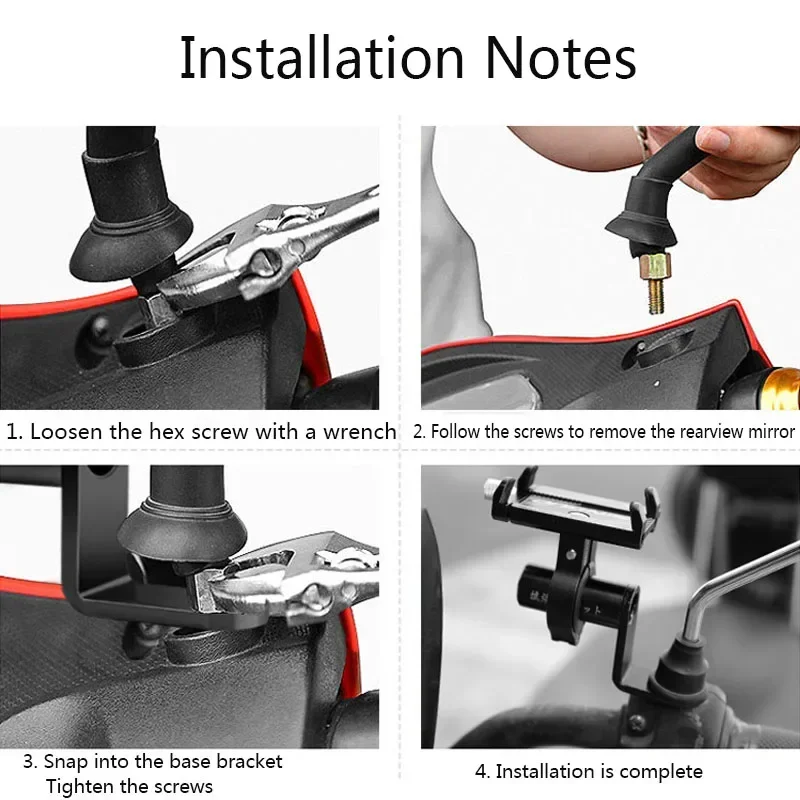 Installation Notes

1. Loosen the hex screw with a wrench

2. Follow the screws to remove the rearview mirror

3. Snap into the base bracket
Tighten the screws

4. Installation is complete