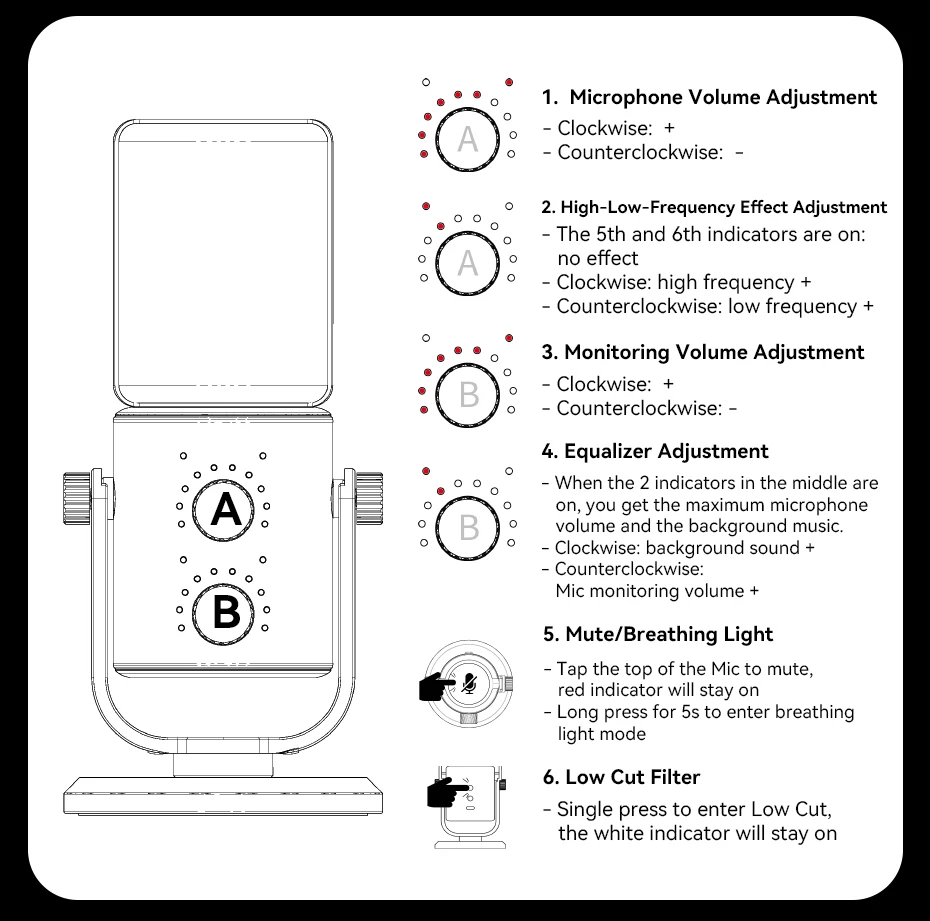 A

B

A

1. Microphone Volume Adjustment

- Clockwise: +
- Counterclockwise: -

A

2. High-Low-Frequency Effect Adjustment

- The 5th and 6th indicators are on: no effect
- Clockwise: high frequency +
- Counterclockwise: low frequency +

B

3. Monitoring Volume Adjustment

- Clockwise: +
- Counterclockwise: -

B

4. Equalizer Adjustment

- When the 2 indicators in the middle are on, you get the maximum microphone volume and the background music.
- Clockwise: background sound +
- Counterclockwise: Mic monitoring volume +

5. Mute/Breathing Light

- Tap the top of the Mic to mute, red indicator will stay on
- Long press for 5s to enter breathing light mode

6. Low Cut Filter

- Single press to enter Low Cut, the white indicator will stay on