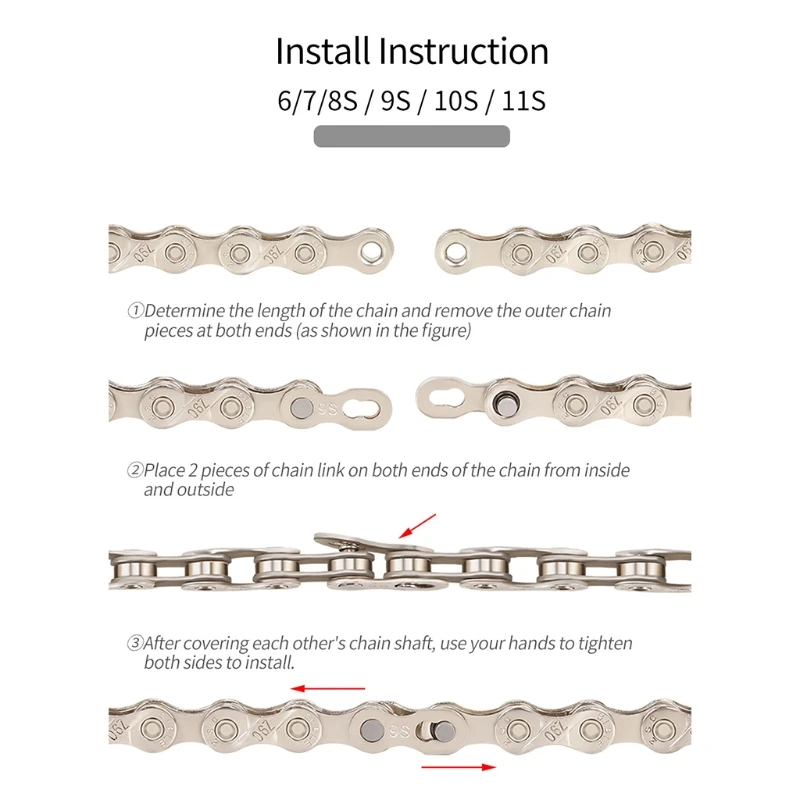 Install Instruction

6/7/8S / 9S / 10S / 11S

①Determine the length of the chain and remove the outer chain pieces at both ends (as shown in the figure)

②Place 2 pieces of chain link on both ends of the chain from inside and outside

③After covering each other's chain shaft, use your hands to tighten both sides to install.