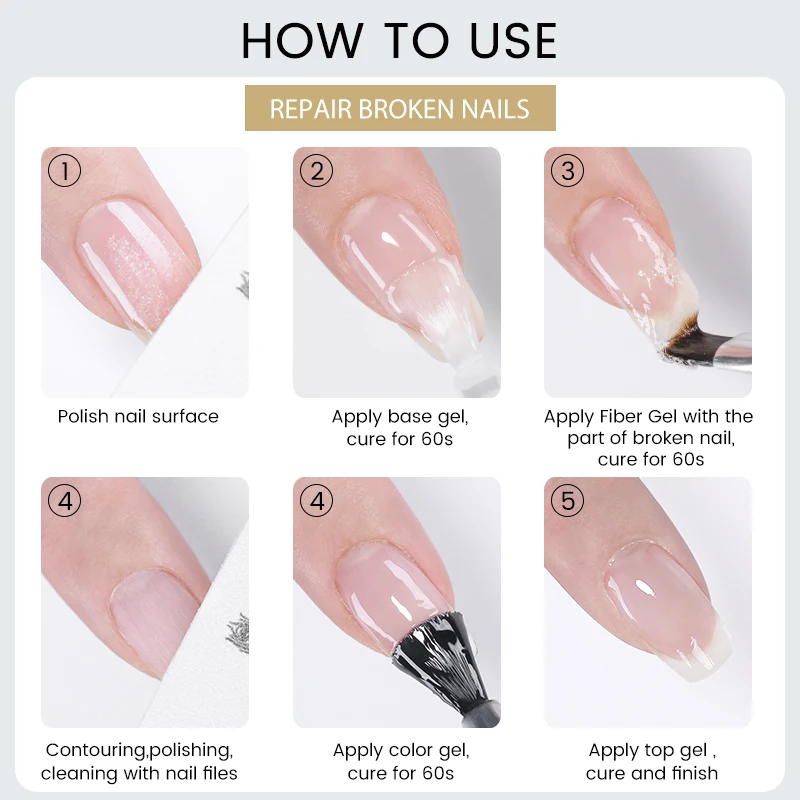 HOW TO USE

REPAIR BROKEN NAILS

①
Polish nail surface

②
Apply base gel, cure for 60s

③
Apply Fiber Gel with the part of broken nail, cure for 60s

④
Contouring,polishing, cleaning with nail files

④
Apply color gel, cure for 60s

⑤
Apply top gel , cure and finish