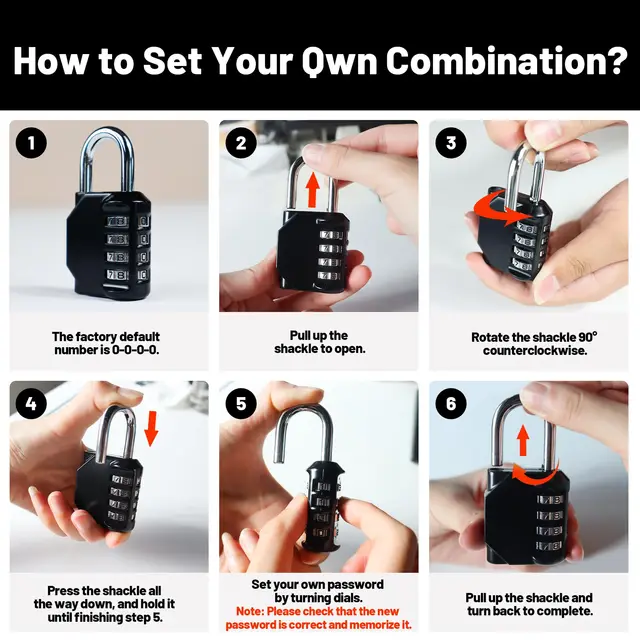 How to Set Your Qwn Combination?

1

The factory default number is 0-0-0-0.

2

Pull up the shackle to open.

3

Rotate the shackle 90° counterclockwise.

4

Press the shackle all the way down, and hold it until finishing step 5.

5

Set your own password by turning dials.
Note: Please check that the new password is correct and memorize it.

6

Pull up the shackle and turn back to complete.