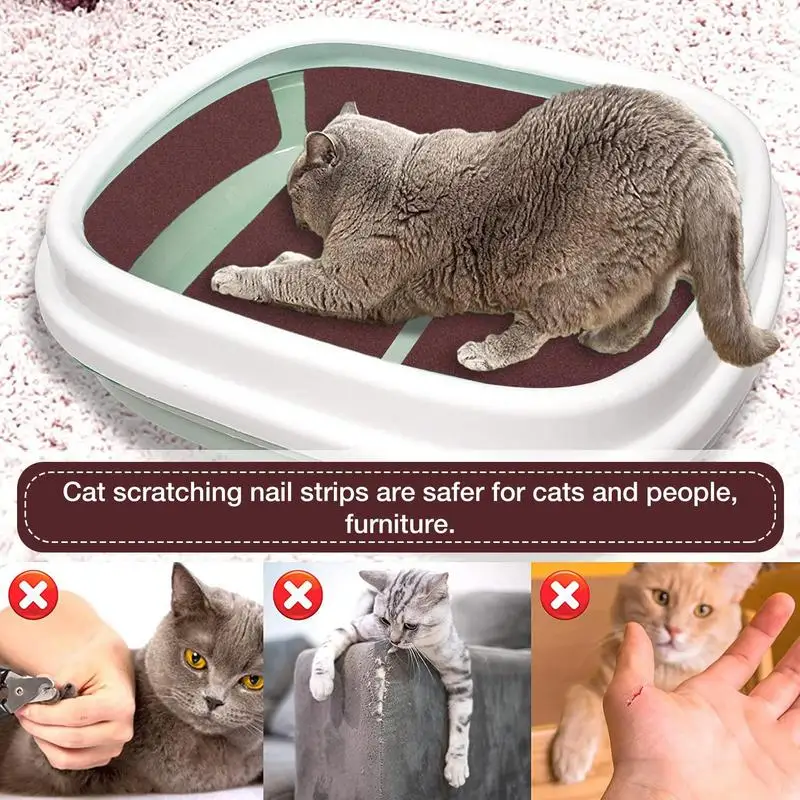 Cat scratching nail strips are safer for cats and people, furniture.