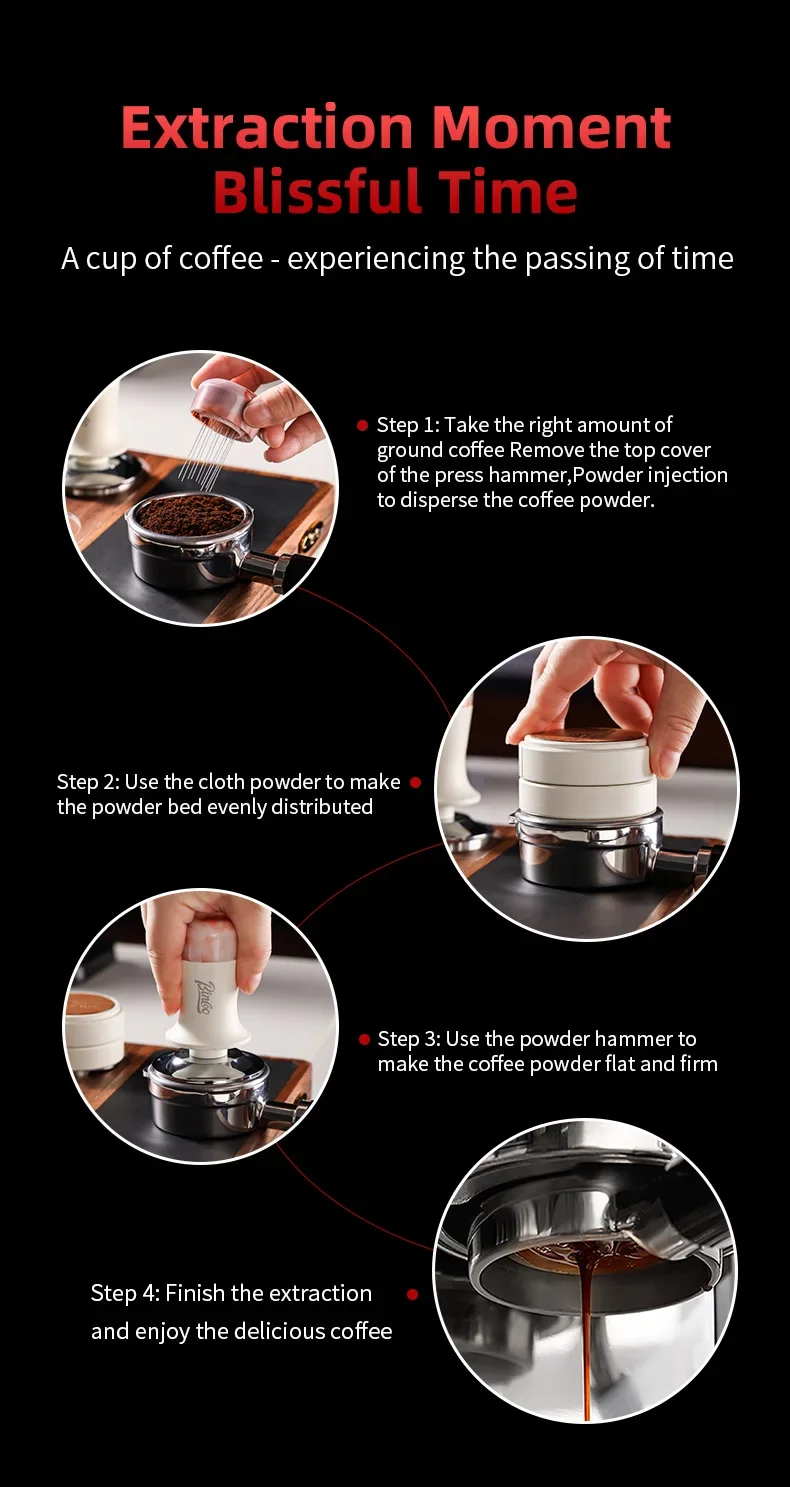 Extraction Moment
Blissful Time

A cup of coffee - experiencing the passing of time

Step 1: Take the right amount of ground coffee Remove the top cover of the press hammer,Powder injection to disperse the coffee powder.

Step 2: Use the cloth powder to make the powder bed evenly distributed

Bincoo

Step 3: Use the powder hammer to make the coffee powder flat and firm

Step 4: Finish the extraction and enjoy the delicious coffee