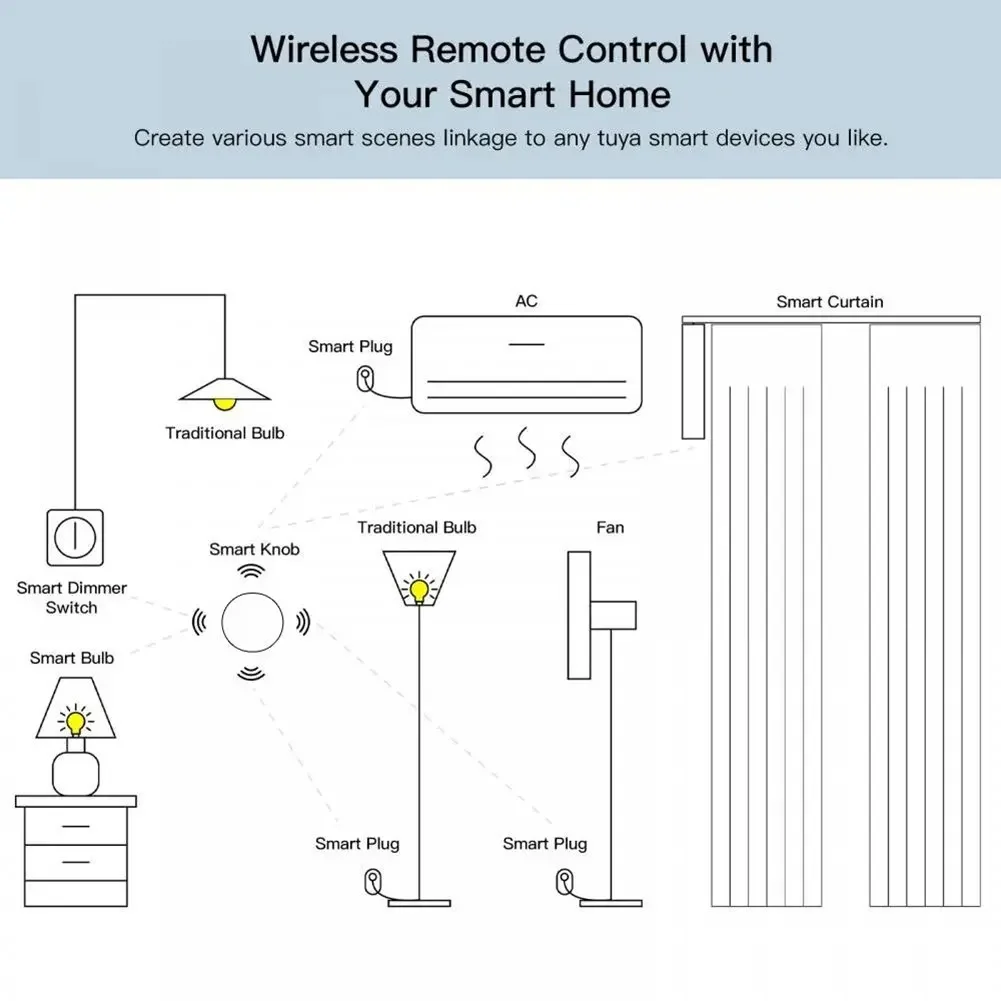 Wireless Remote Control with Your Smart Home

Create various smart scenes linkage to any tuya smart devices you like.

AC

Smart Curtain

Smart Plug

Traditional Bulb

Smart Knob

Traditional Bulb

Fan

Smart Dimmer Switch

Smart Bulb

Smart Plug

Smart Plug