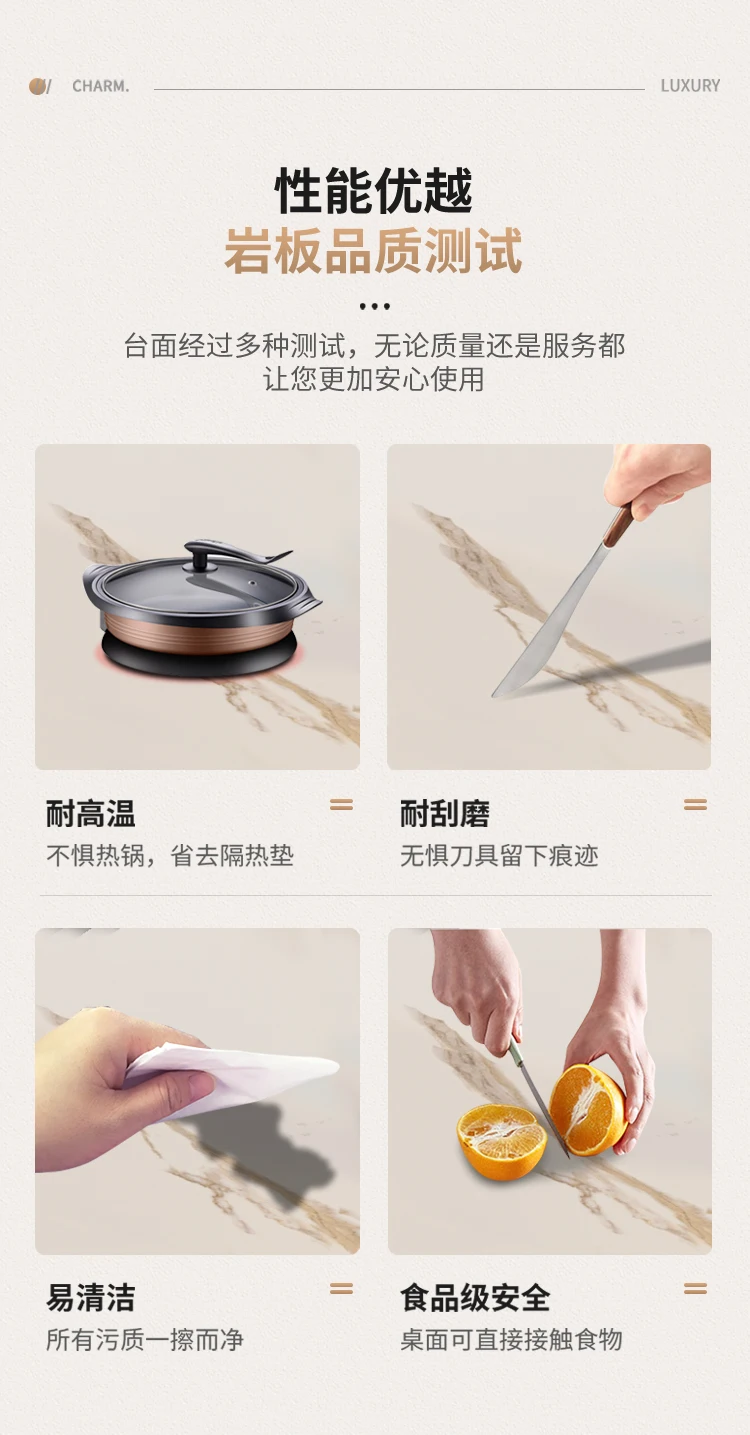 CHARM. LUXURY

性能优越
岩板品质测试

台面经过多种测试，无论质量还是服务都让您更加安心使用

耐高温
不惧热锅，省去隔热垫

耐刮磨
无惧刀具留下痕迹

易清洁
所有污质一擦而净

食品级安全
桌面可直接接触食物