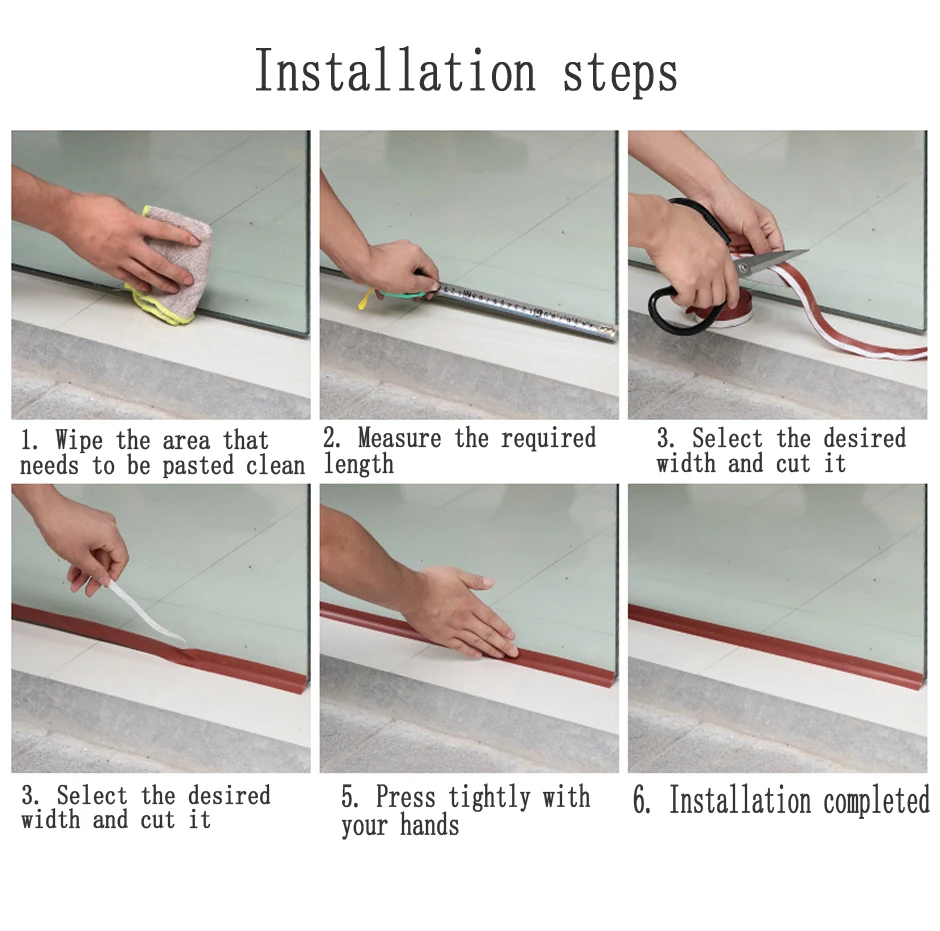 Installation steps

1. Wipe the area that needs to be pasted clean

2. Measure the required length

3. Select the desired width and cut it

3. Select the desired width and cut it

5. Press tightly with your hands

6. Installation completed