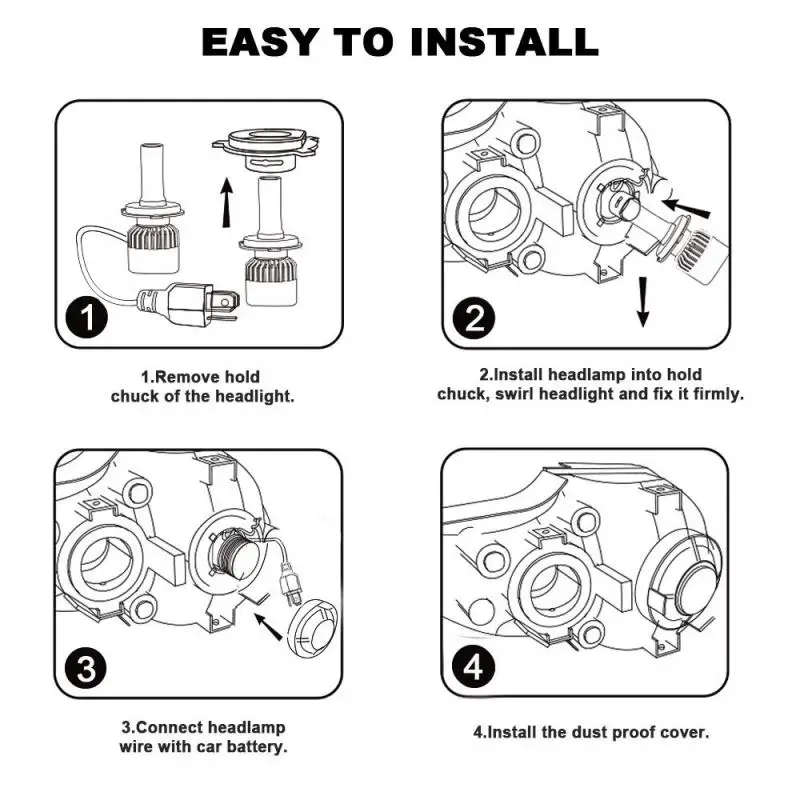 EASY TO INSTALL

1

1.Remove hold chuck of the headlight.

2

2.Install headlamp into hold chuck, swirl headlight and fix it firmly.

3

3.Connect headlamp wire with car battery.

4

4.Install the dust proof cover.