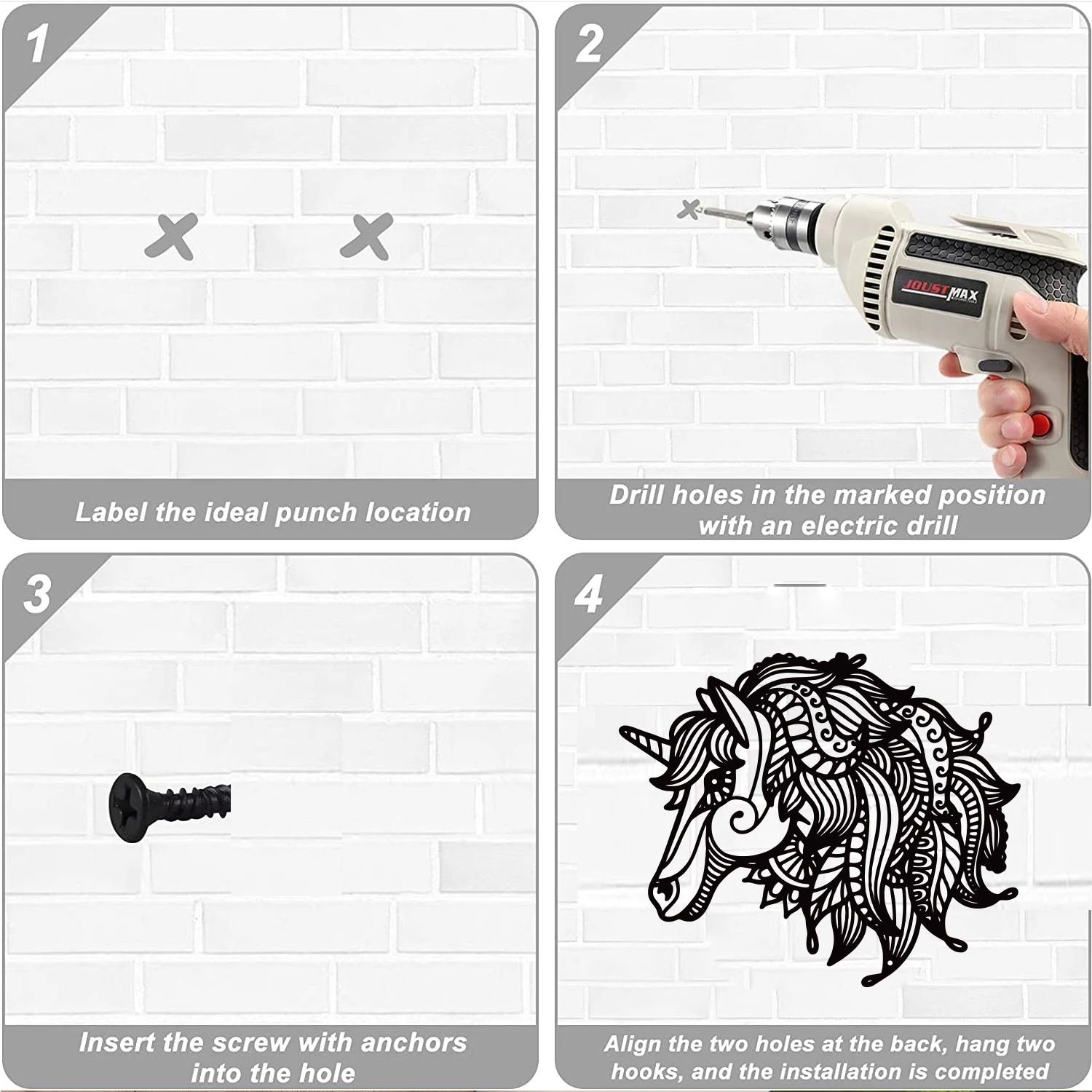 1

Label the ideal punch location

2

JOUSTMAX

Drill holes in the marked position with an electric drill

3

Insert the screw with anchors into the hole

4

Align the two holes at the back, hang two hooks, and the installation is completed