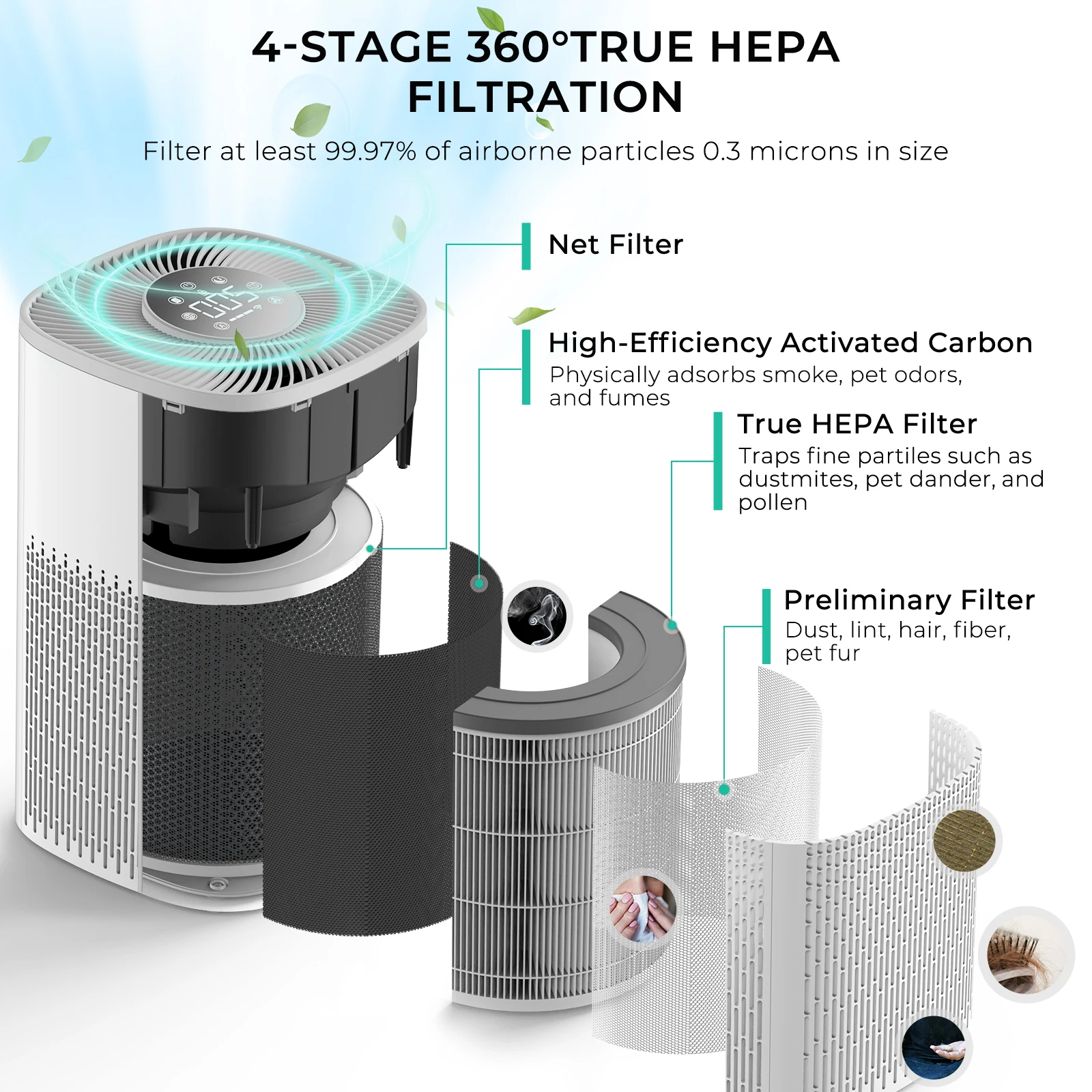 4-STAGE 360°TRUE HEPA FILTRATION

Filter at least 99.97% of airborne particles 0.3 microns in size

Net Filter

High-Efficiency Activated Carbon
Physically adsorbs smoke, pet odors, and fumes

True HEPA Filter
Traps fine partiles such as dustmites, pet dander, and pollen

Preliminary Filter
Dust, lint, hair, fiber, pet fur