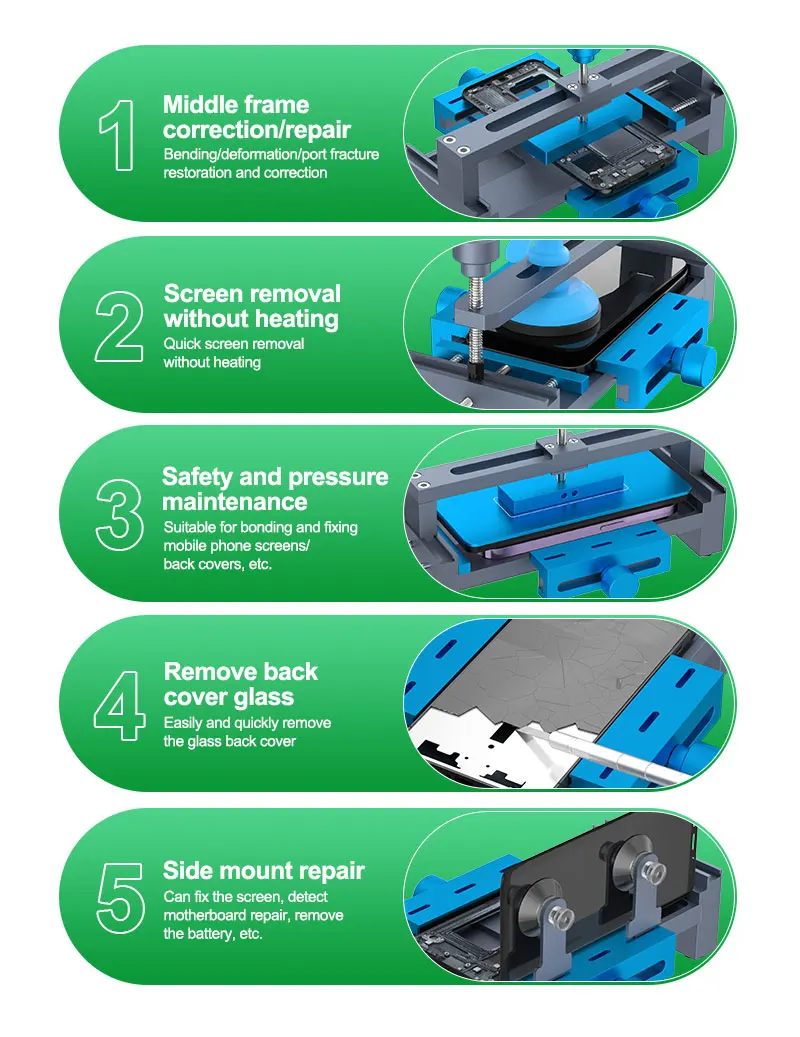 1
Middle frame correction/repair
Bending/deformation/port fracture restoration and correction

2
Screen removal without heating
Quick screen removal without heating

3
Safety and pressure maintenance
Suitable for bonding and fixing mobile phone screens/ back covers, etc.

4
Remove back cover glass
Easily and quickly remove the glass back cover

5
Side mount repair
Can fix the screen, detect motherboard repair, remove the battery, etc.