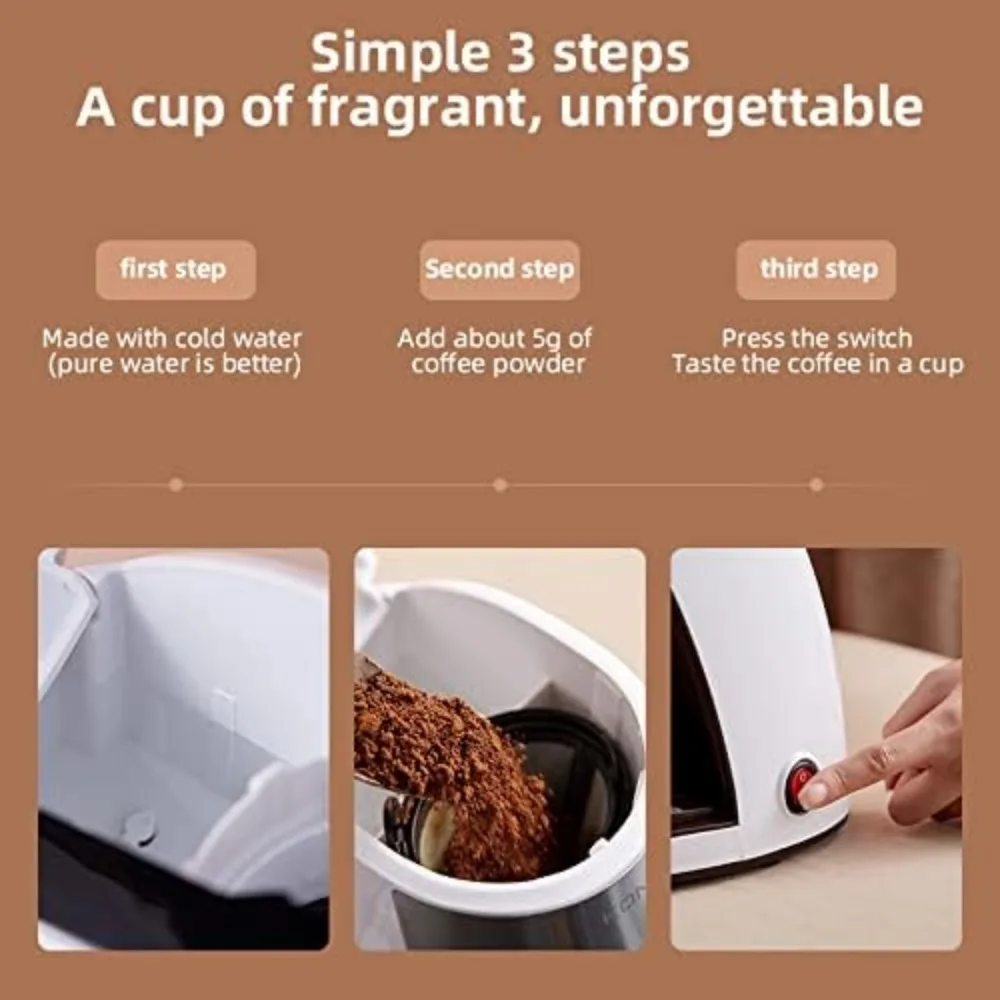 Simple 3 steps
A cup of fragrant, unforgettable

first step

Made with cold water
(pure water is better)

Second step

Add about 5g of
coffee powder

third step

Press the switch
Taste the coffee in a cup