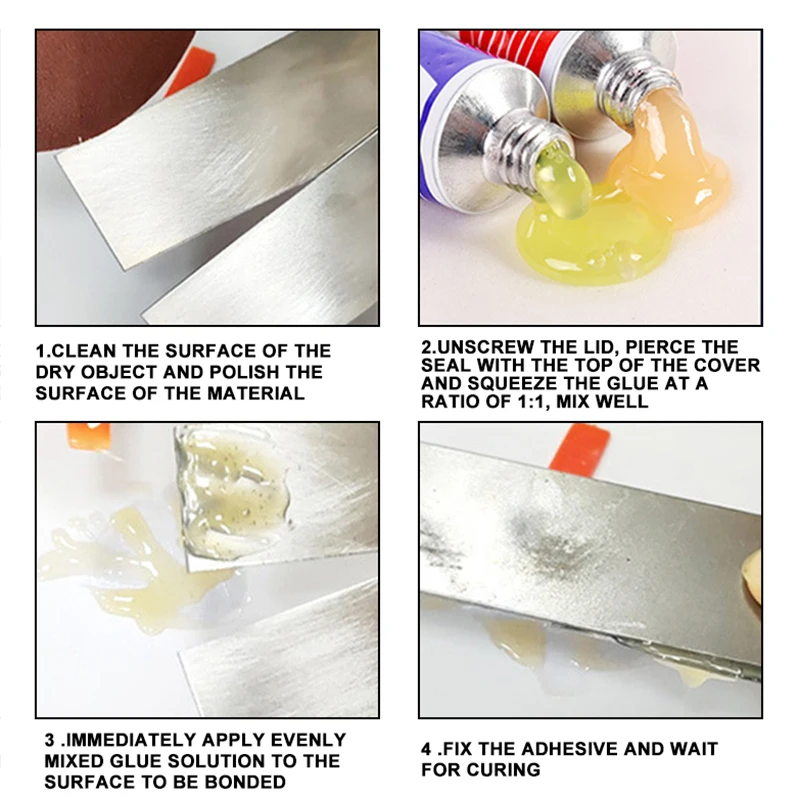 1.CLEAN THE SURFACE OF THE DRY OBJECT AND POLISH THE SURFACE OF THE MATERIAL

2.UNSCREW THE LID, PIERCE THE SEAL WITH THE TOP OF THE COVER AND SQUEEZE THE GLUE AT A RATIO OF 1:1, MIX WELL

3 .IMMEDIATELY APPLY EVENLY MIXED GLUE SOLUTION TO THE SURFACE TO BE BONDED

4 .FIX THE ADHESIVE AND WAIT FOR CURING