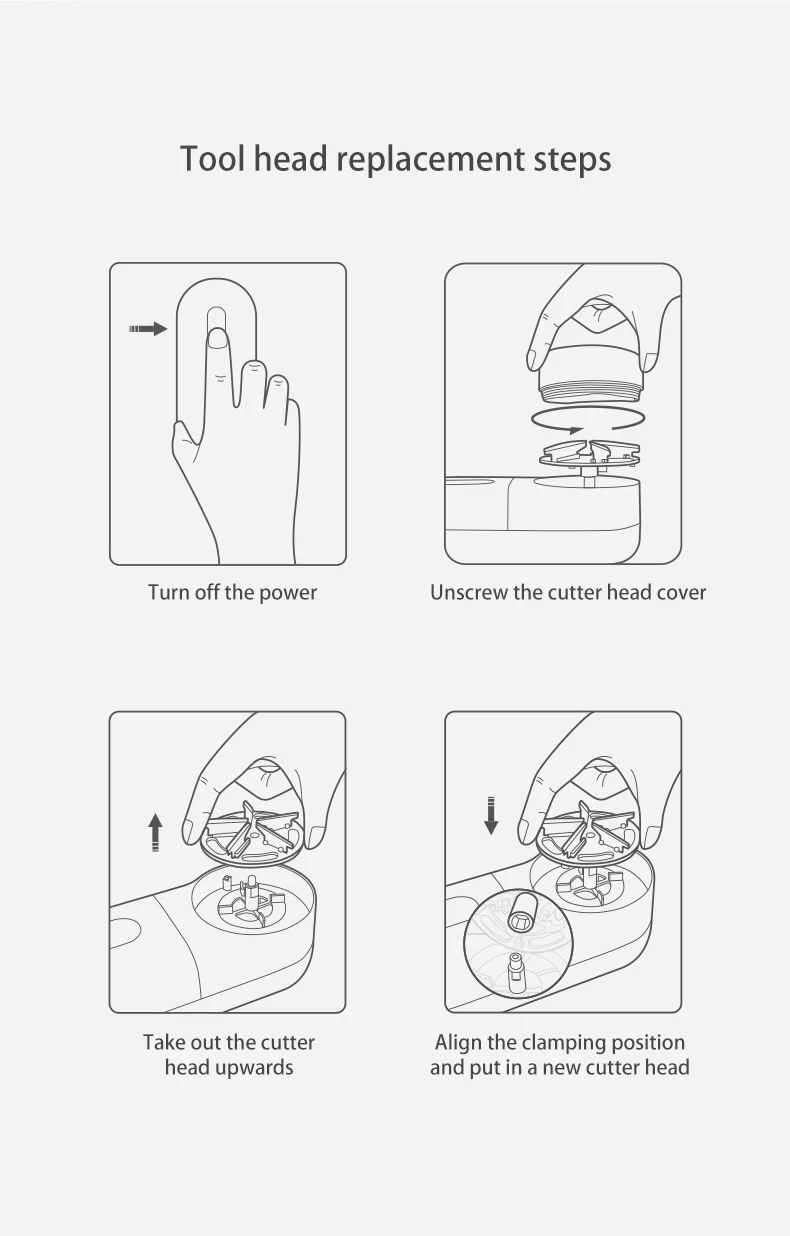 Tool head replacement steps

Turn off the power

Unscrew the cutter head cover

Take out the cutter head upwards

Align the clamping position and put in a new cutter head