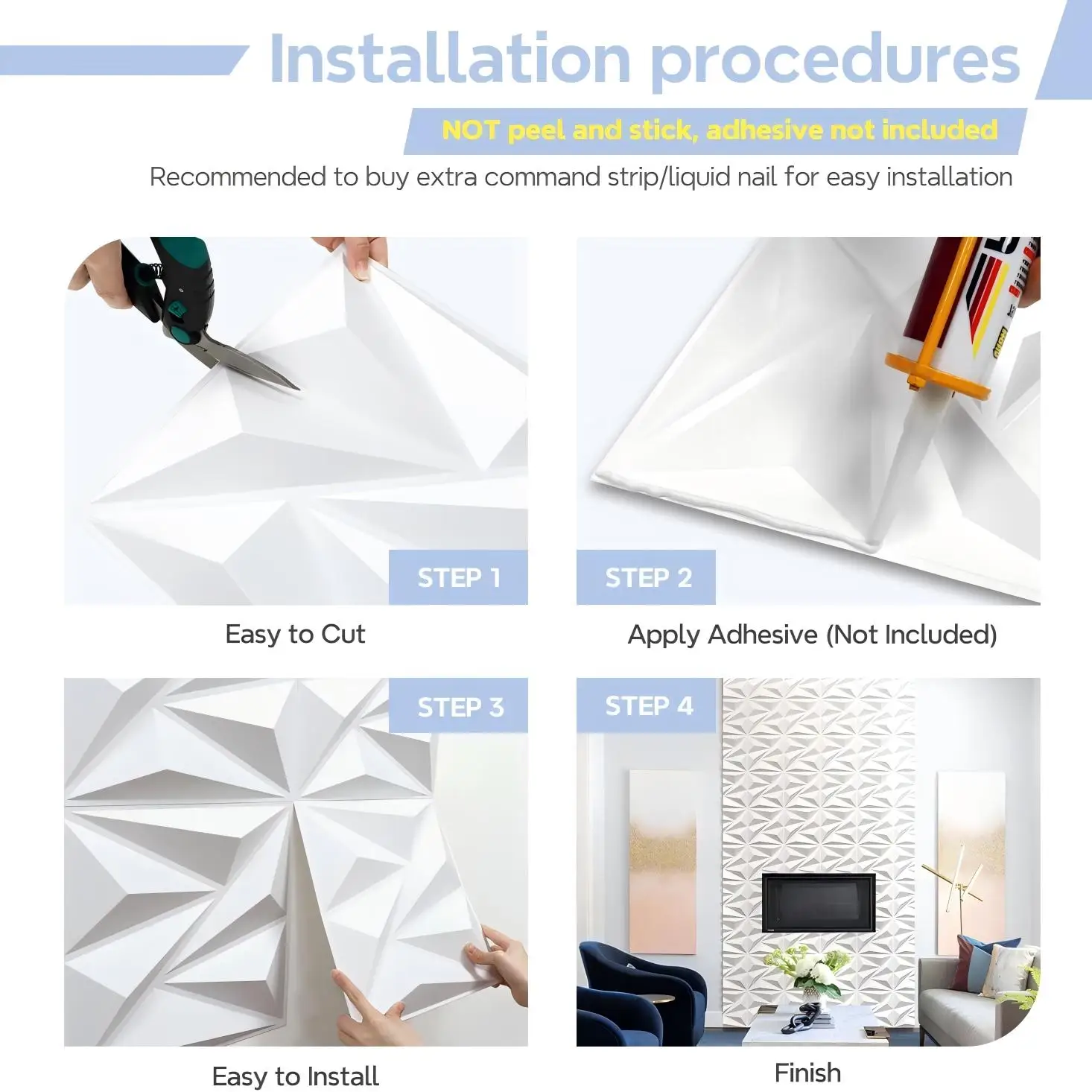 Installation procedures

NOT peel and stick, adhesive not included

Recommended to buy extra command strip/liquid nail for easy installation

STEP 1

Easy to Cut

STEP 2

Apply Adhesive (Not Included)

STEP 3

Easy to Install

STEP 4

Finish