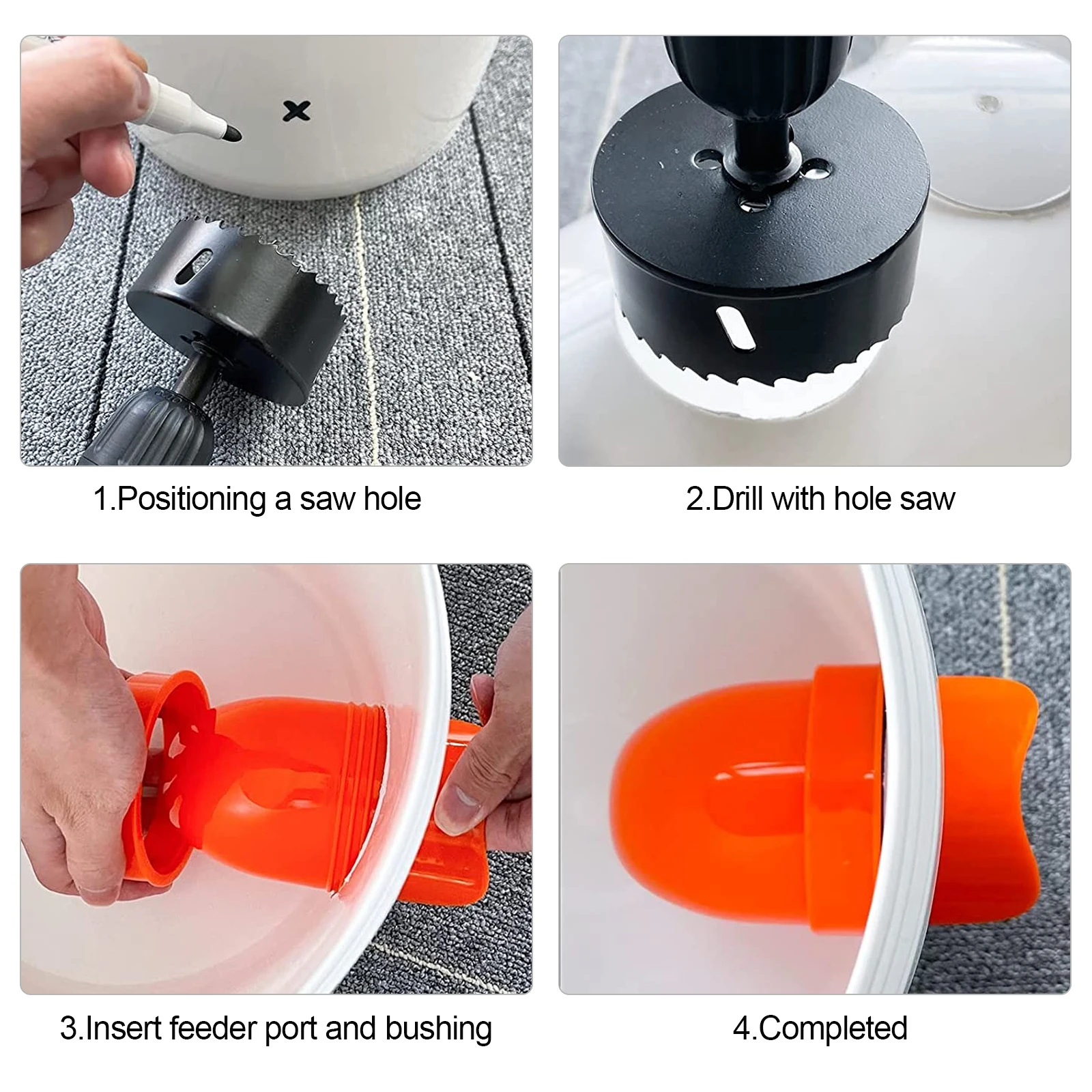 1.Positioning a saw hole

2.Drill with hole saw

3.Insert feeder port and bushing

4.Completed