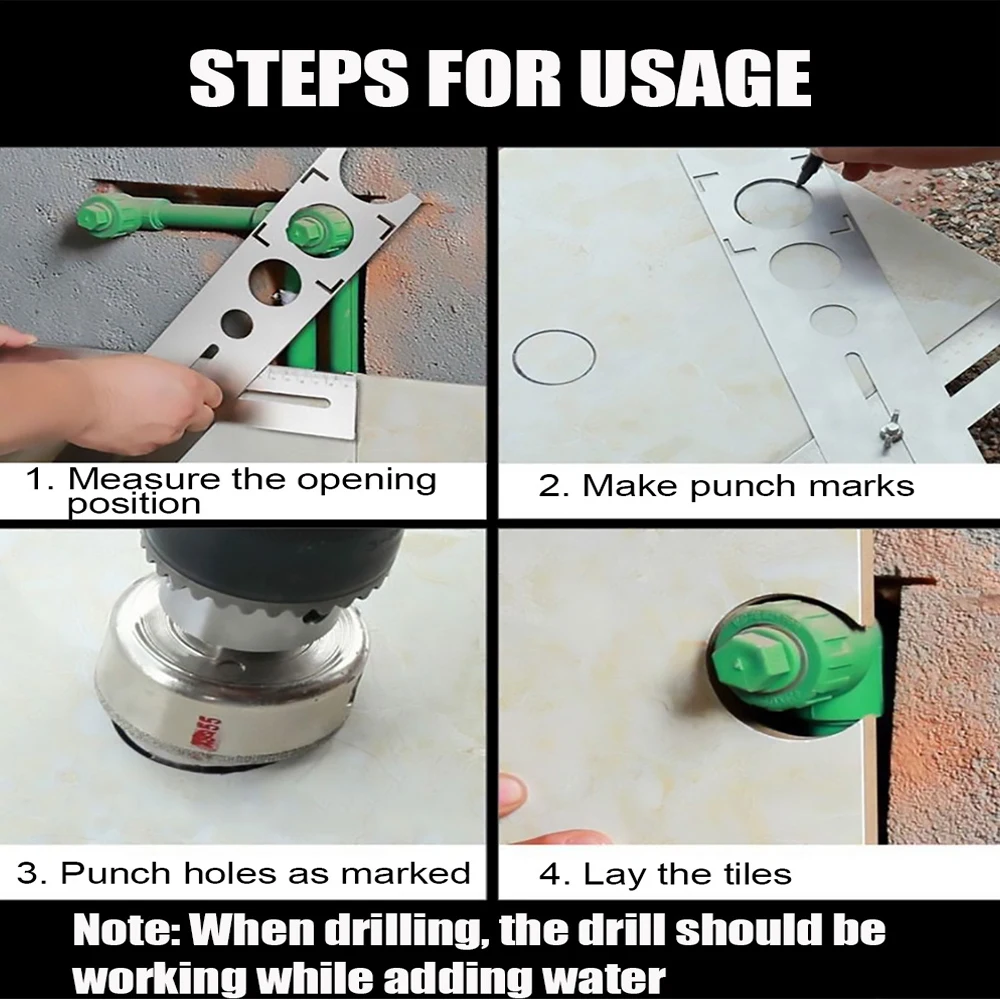 STEPS FOR USAGE

1. Measure the opening position

2. Make punch marks

3. Punch holes as marked

4. Lay the tiles

Note: When drilling, the drill should be working while adding water