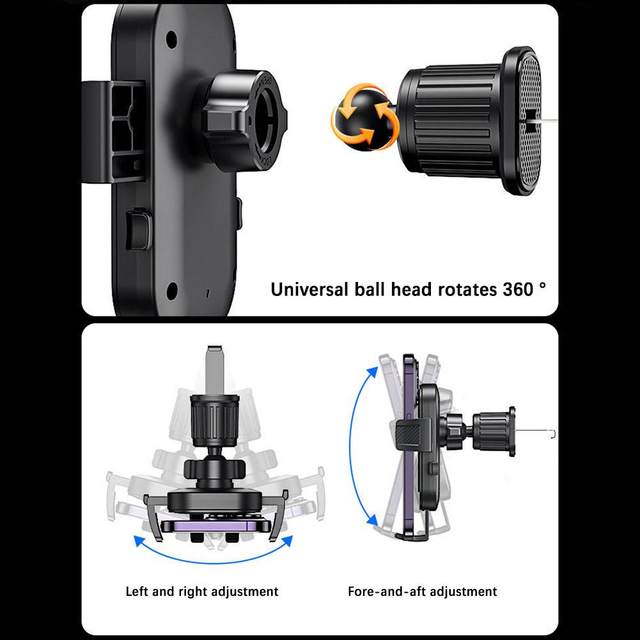 Universal ball head rotates 360 °

Left and right adjustment

Fore-and-aft adjustment