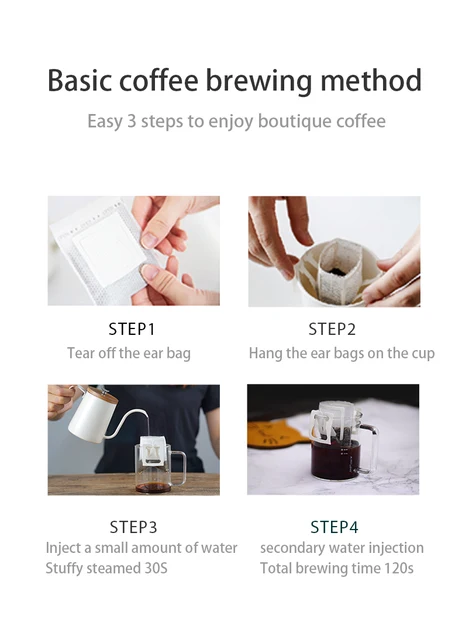 Basic coffee brewing method

Easy 3 steps to enjoy boutique coffee

STEP1
Tear off the ear bag

STEP2
Hang the ear bags on the cup

STEP3
Inject a small amount of water
Stuffy steamed 30S

STEP4
secondary water injection
Total brewing time 120s