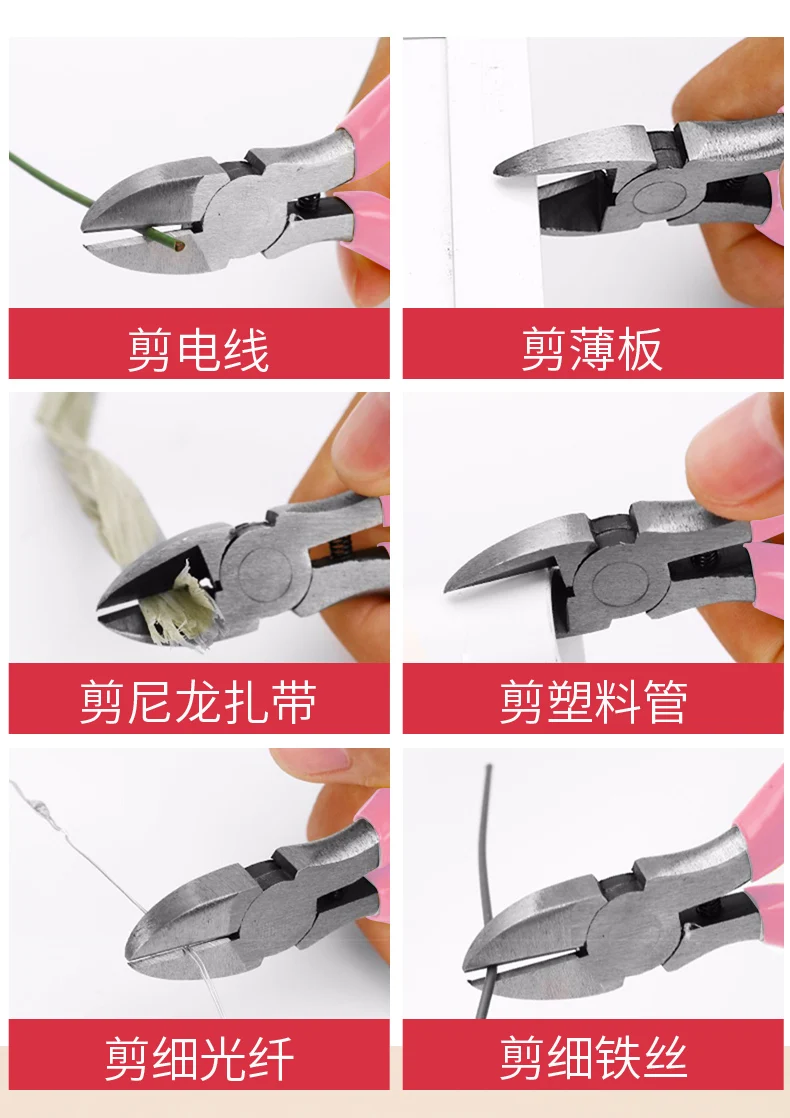 剪电线

剪薄板

剪尼龙扎带

剪塑料管

剪细光纤

剪细铁丝