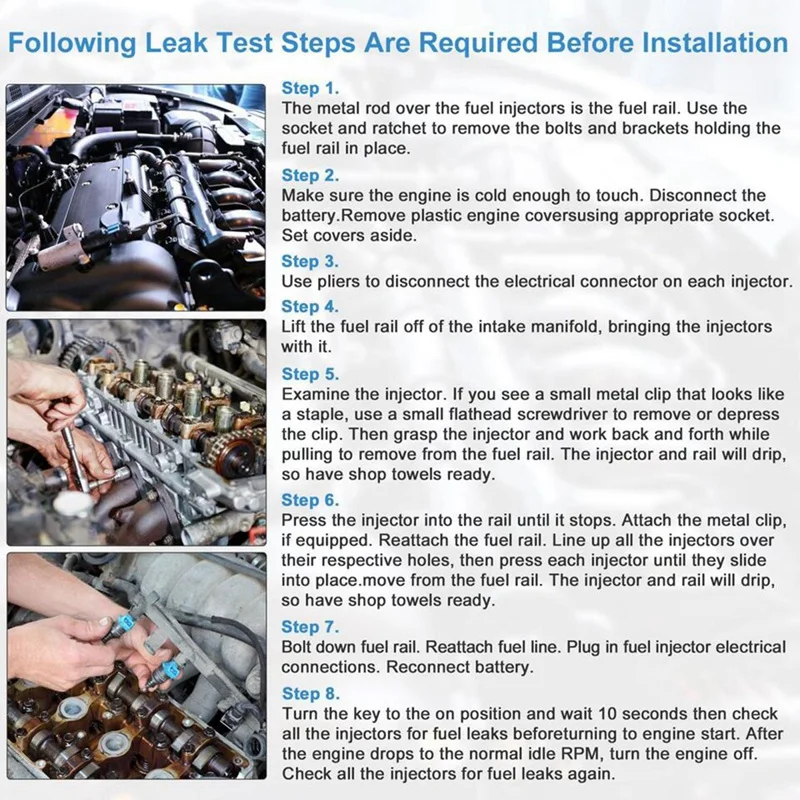 Following Leak Test Steps Are Required Before Installation

Step 1.
The metal rod over the fuel injectors is the fuel rail. Use the socket and ratchet to remove the bolts and brackets holding the fuel rail in place.

Step 2.
Make sure the engine is cold enough to touch. Disconnect the battery.Remove plastic engine coversusing appropriate socket. Set covers aside.

Step 3.
Use pliers to disconnect the electrical connector on each injector.

Step 4.
Lift the fuel rail off of the intake manifold, bringing the injectors with it.

Step 5.
Examine the injector. If you see a small metal clip that looks like a staple, use a small flathead screwdriver to remove or depress the clip. Then grasp the injector and work back and forth while pulling to remove from the fuel rail. The injector and rail will drip, so have shop towels ready.

Step 6.
Press the injector into the rail until it stops. Attach the metal clip, if equipped. Reattach the fuel rail. Line up all the injectors over their respective holes, then press each injector until they slide into place.move from the fuel rail. The injector and rail will drip, so have shop towels ready.

Step 7.
Bolt down fuel rail. Reattach fuel line. Plug in fuel injector electrical connections. Reconnect battery.

Step 8.
Turn the key to the on position and wait 10 seconds then check all the injectors for fuel leaks beforeturning to engine start. After the engine drops to the normal idle RPM, turn the engine off. Check all the injectors for fuel leaks again.