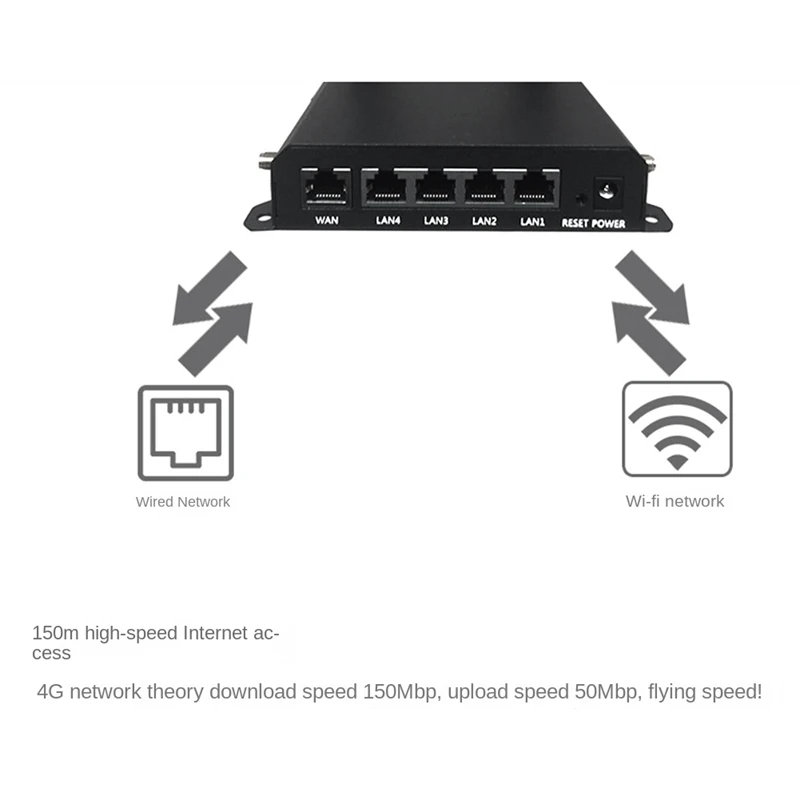 WAN LAN4 LAN3 LAN2 LAN1 RESET POWER

Wired Network

Wi-fi network

150m high-speed Internet access

4G network theory download speed 150Mbp, upload speed 50Mbp, flying speed!