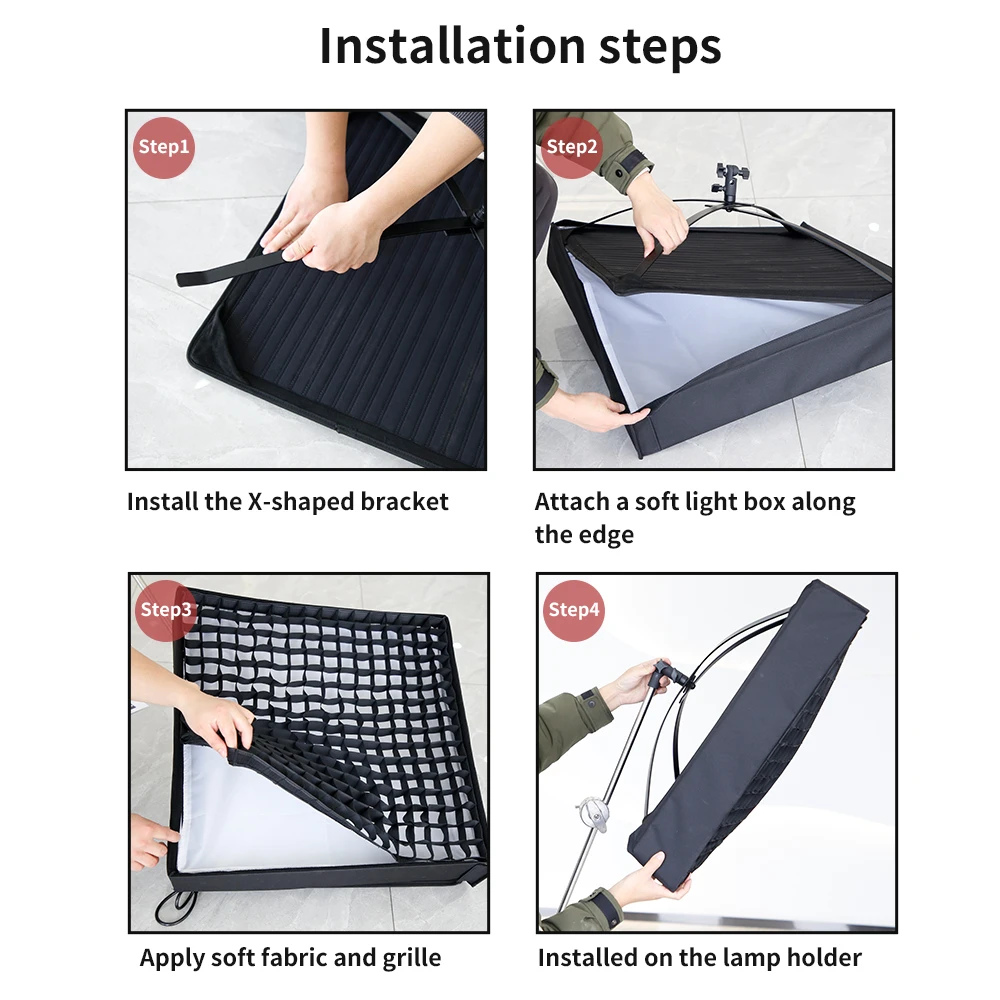 Installation steps

Step1

Install the X-shaped bracket

Step2

Attach a soft light box along the edge

Step3

Apply soft fabric and grille

Step4

Installed on the lamp holder