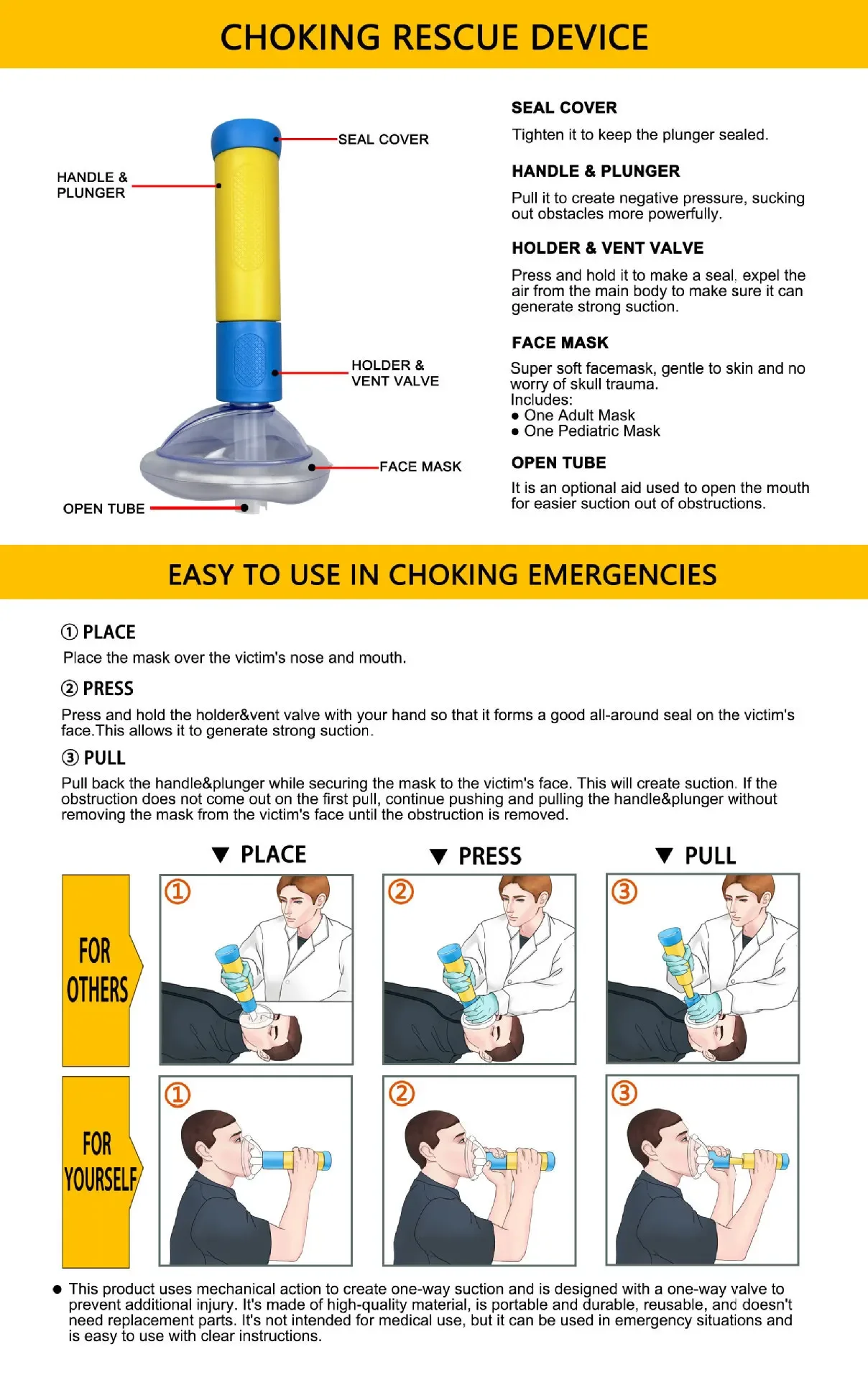 CHOKING RESCUE DEVICE

HANDLE & PLUNGER

SEAL COVER

HOLDER & VENT VALVE

FACE MASK

OPEN TUBE

SEAL COVER

Tighten it to keep the plunger sealed.

HANDLE & PLUNGER

Pull it to create negative pressure, sucking out obstacles more powerfully.

HOLDER & VENT VALVE

Press and hold it to make a seal, expel the air from the main body to make sure it can generate strong suction.

FACE MASK

Super soft facemask, gentle to skin and no worry of skull trauma.
Includes:
● One Adult Mask
● One Pediatric Mask

OPEN TUBE

It is an optional aid used to open the mouth for easier suction out of obstructions.

EASY TO USE IN CHOKING EMERGENCIES

① PLACE

Place the mask over the victim's nose and mouth.

② PRESS

Press and hold the holder&vent valve with your hand so that it forms a good all-around seal on the victim's face.This allows it to generate strong suction.

③ PULL

Pull back the handle&plunger while securing the mask to the victim's face. This will create suction. If the obstruction does not come out on the first pull, continue pushing and pulling the handle&plunger without removing the mask from the victim's face until the obstruction is removed.

▼ PLACE ▼ PRESS ▼ PULL

FOR OTHERS

① ② ③

FOR YOURSELF

① ② ③

● This product uses mechanical action to create one-way suction and is designed with a one-way valve to prevent additional injury. It's made of high-quality material, is portable and durable, reusable, and doesn't need replacement parts. It's not intended for medical use, but it can be used in emergency situations and is easy to use with clear instructions.