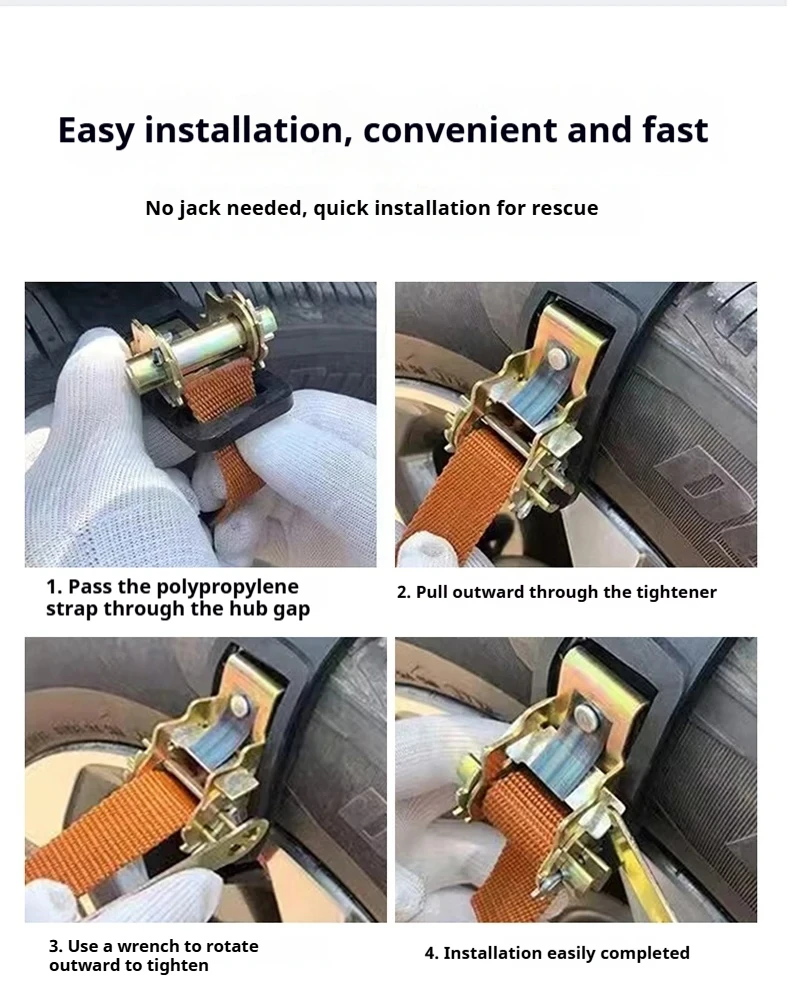 Easy installation, convenient and fast

No jack needed, quick installation for rescue

1. Pass the polypropylene strap through the hub gap

2. Pull outward through the tightener

3. Use a wrench to rotate outward to tighten

4. Installation easily completed