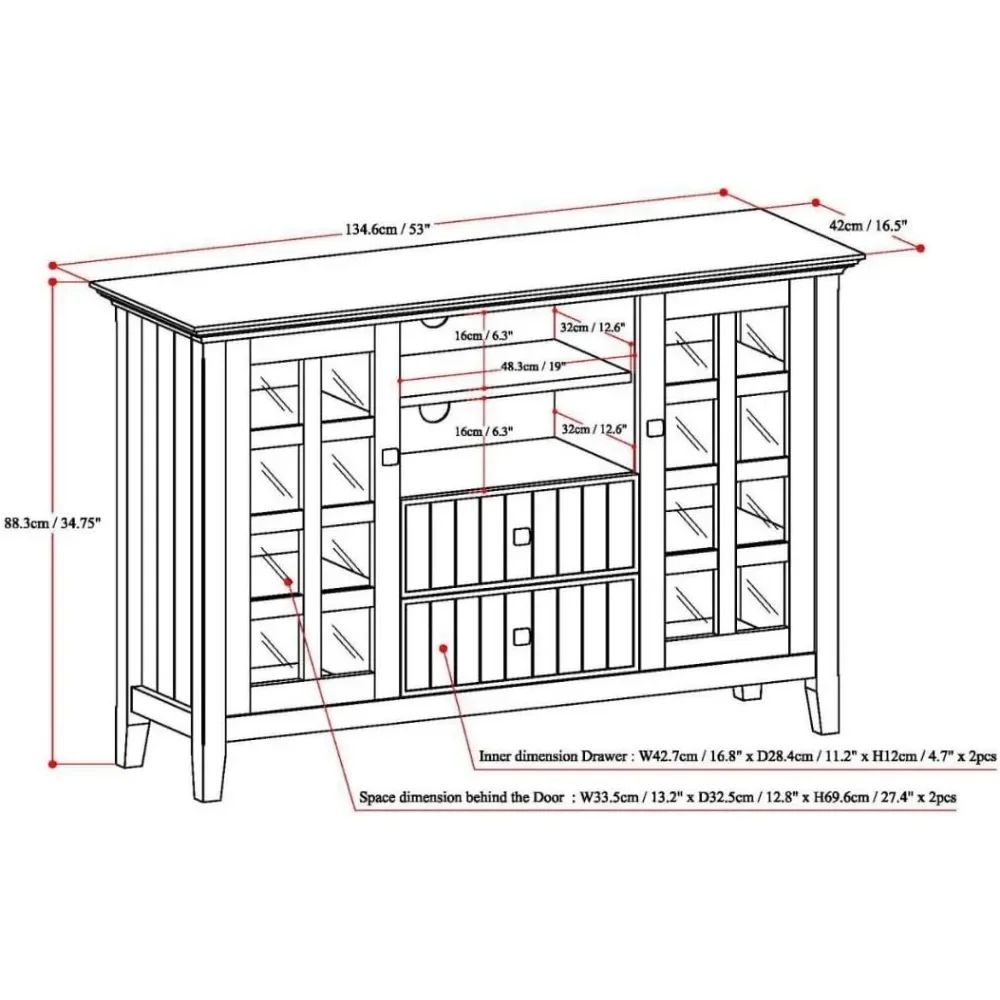 134.6cm / 53"

42cm / 16.5"

88.3cm / 34.75"

16cm / 6.3"

32cm / 12.6"

48.3cm / 19"

16cm / 6.3"

32cm / 12.6"

Inner dimension Drawer : W42.7cm / 16.8" x D28.4cm / 11.2" x H12cm / 4.7" x 2pcs

Space dimension behind the Door : W33.5cm / 13.2" x D32.5cm / 12.8" x H69.6cm / 27.4" x 2pcs