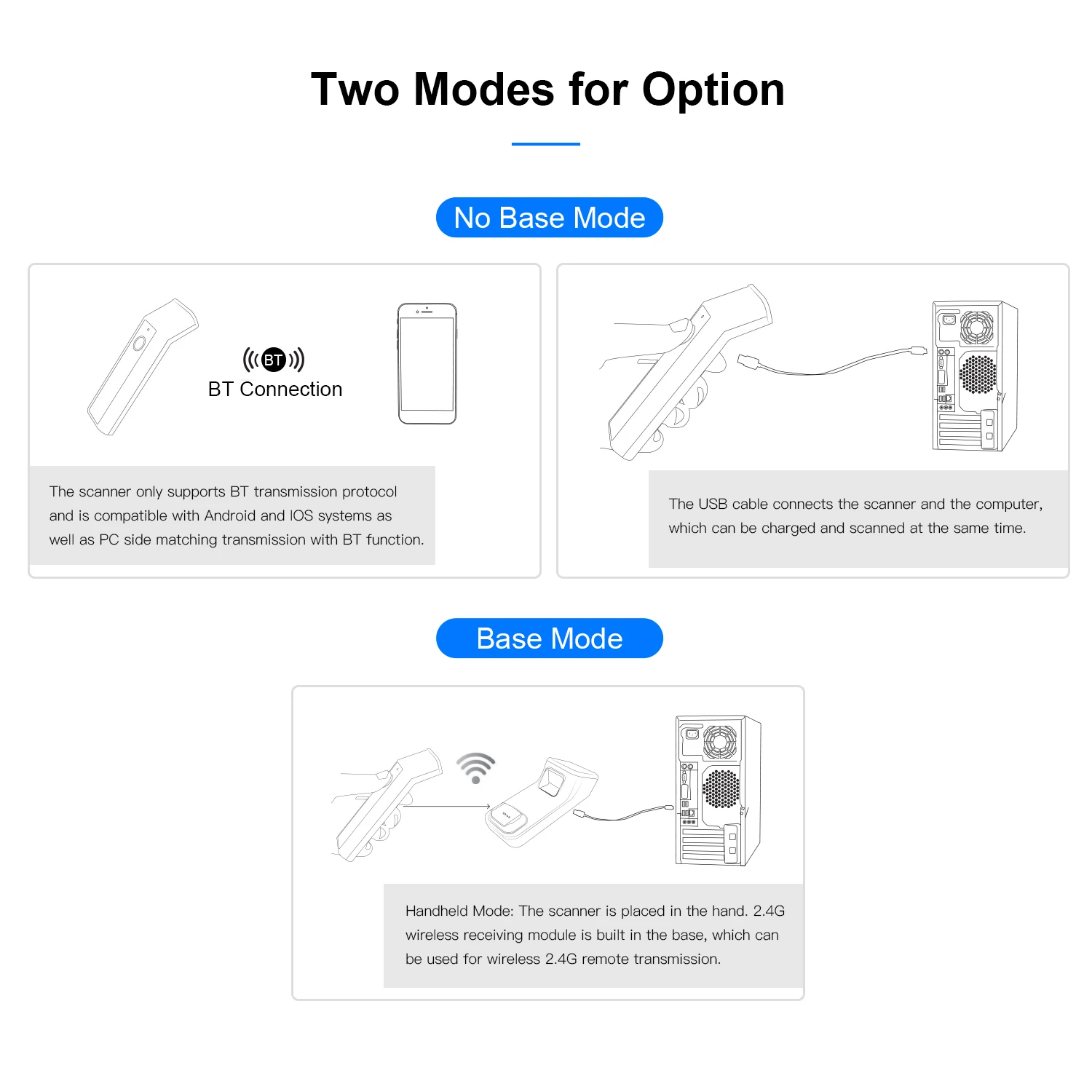 Two Modes for Option

No Base Mode

BT

BT Connection

The scanner only supports BT transmission protocol and is compatible with Android and IOS systems as well as PC side matching transmission with BT function.

The USB cable connects the scanner and the computer, which can be charged and scanned at the same time.

Base Mode

Handheld Mode: The scanner is placed in the hand. 2.4G wireless receiving module is built in the base, which can be used for wireless 2.4G remote transmission.